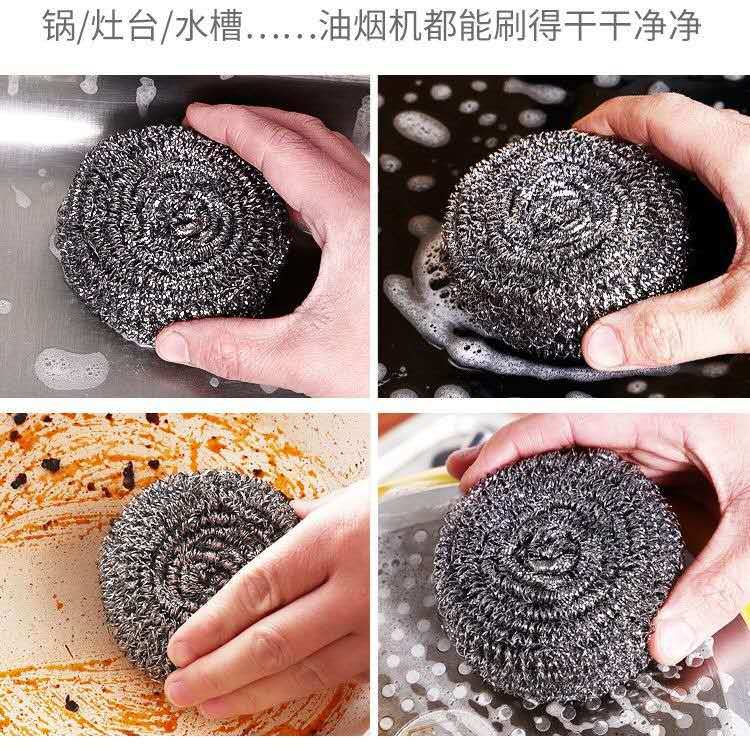 锅/灶台/水槽……油烟机都能刷得干干净净