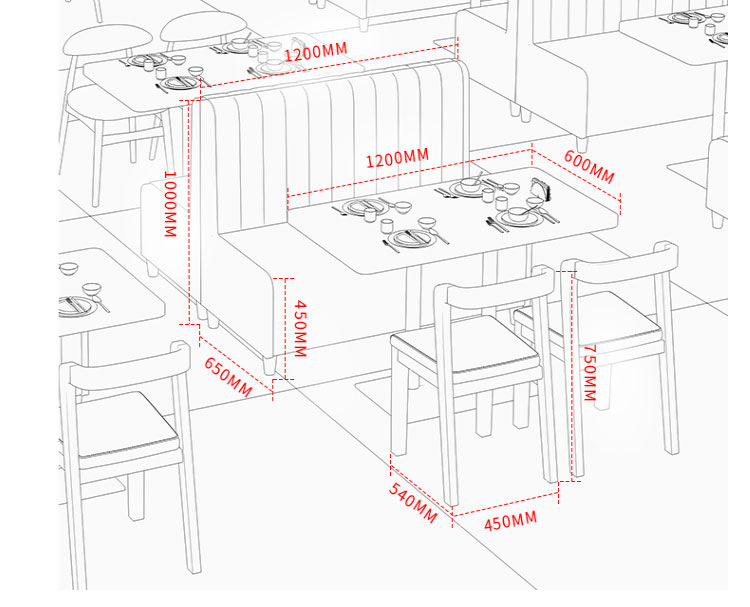 1200MM
1200MM
600MM
1000MM
450MM
650MM
750MM
540MM
450MM