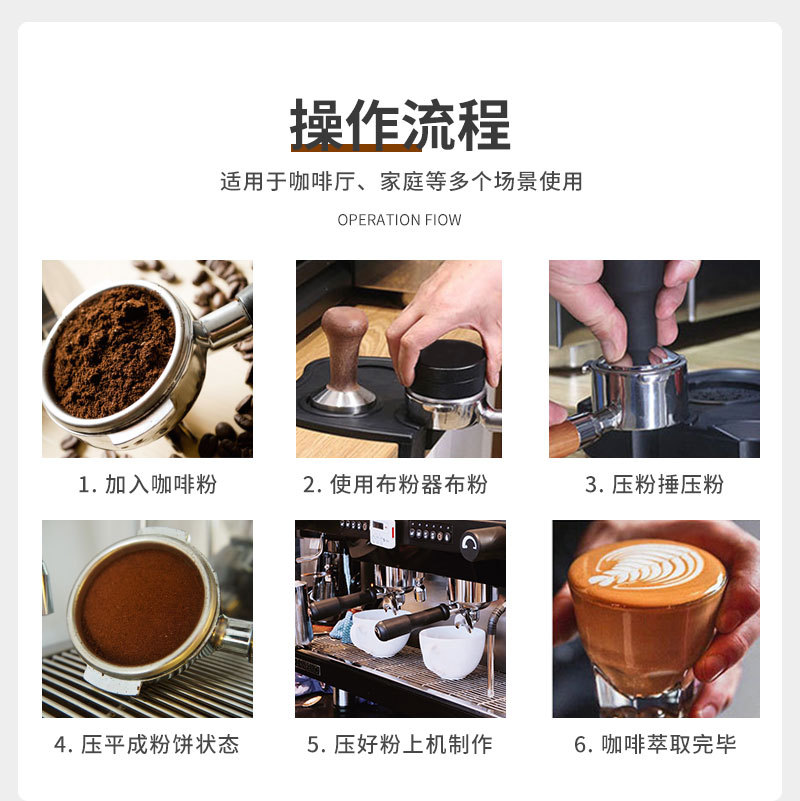 操作流程

适用于咖啡厅、家庭等多个场景使用

OPERATION FIOW

1. 加入咖啡粉

2. 使用布粉器布粉

3. 压粉捶压粉

4. 压平成粉饼状态

5. 压好粉上机制作

6. 咖啡萃取完毕