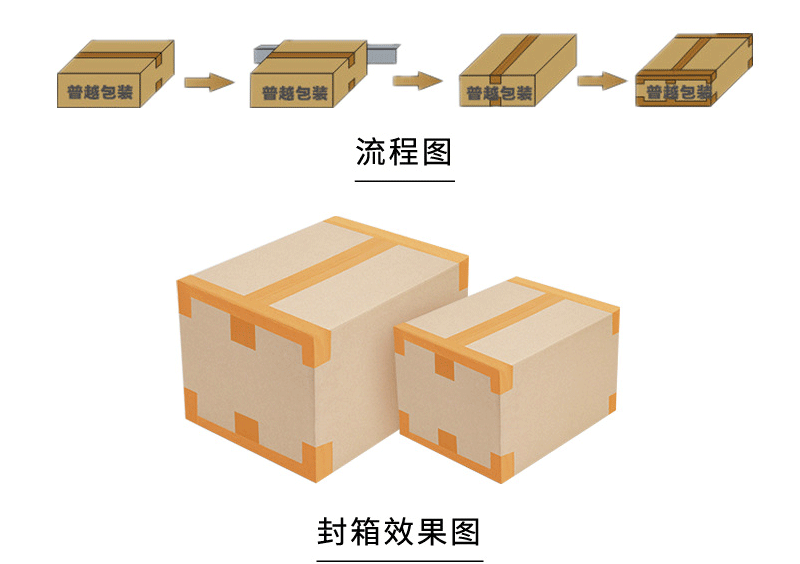 普越包装

普越包装

普越包装

普越包装

流程图

封箱效果图