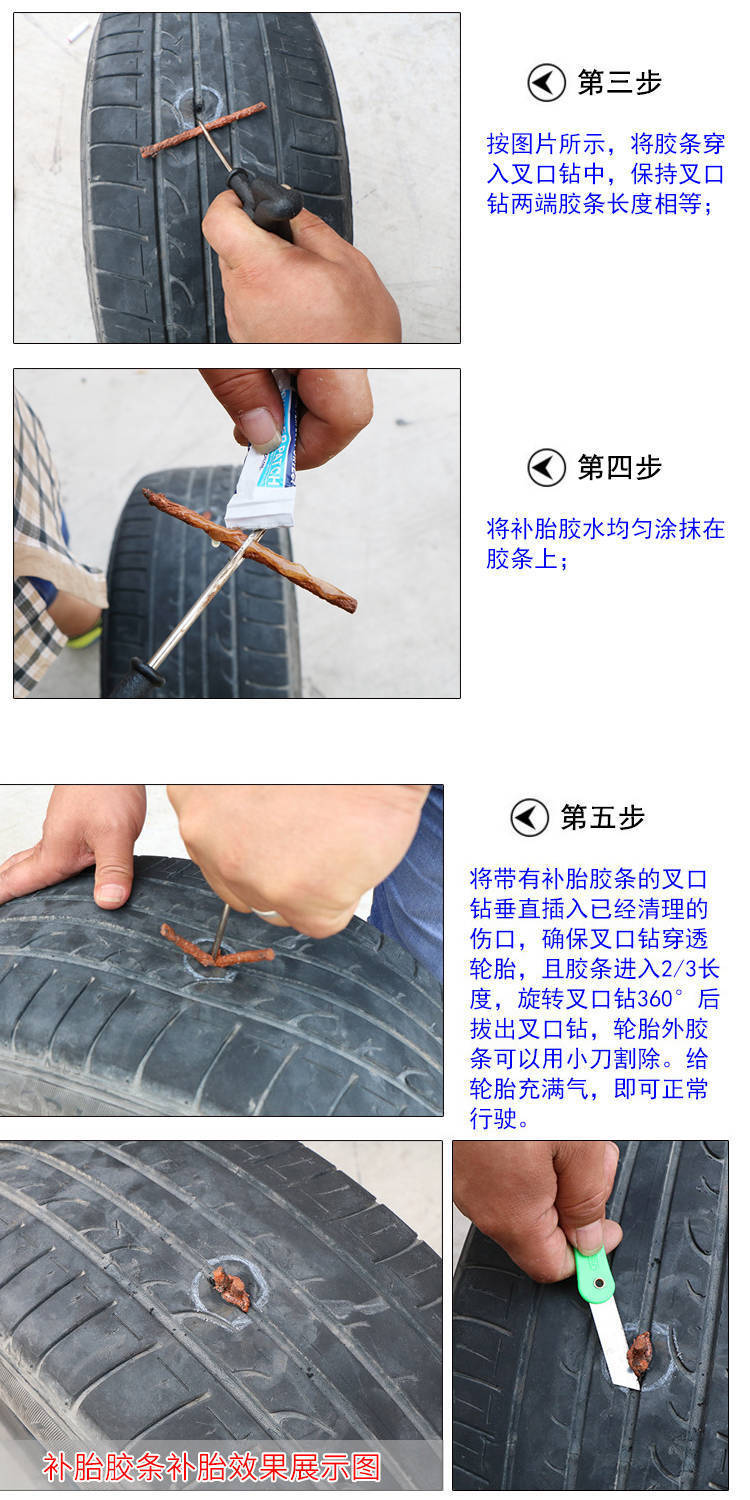 第三步

按图片所示，将胶条穿入叉口钻中，保持叉口钻两端胶条长度相等；

第四步

将补胎胶水均匀涂抹在胶条上；

第五步

将带有补胎胶条的叉口钻垂直插入已经清理的伤口，确保叉口钻穿透轮胎，且胶条进入2/3长度，旋转叉口钻360°后拔出叉口钻，轮胎外胶条可以用小刀割除。给轮胎充满气，即可正常行驶。

补胎胶条补胎效果展示图