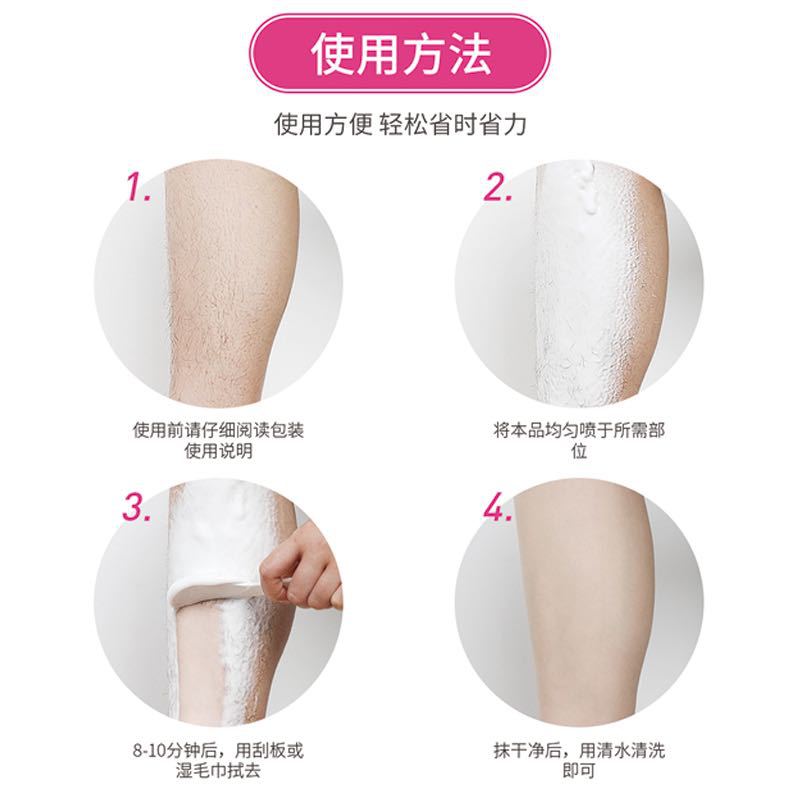 使用方法

使用方便 轻松省时省力

1.

使用前请仔细阅读包装使用说明

2.

将本品均匀喷于所需部位

3.

8-10分钟后，用刮板或湿毛巾拭去

4.

抹干净后，用清水清洗即可