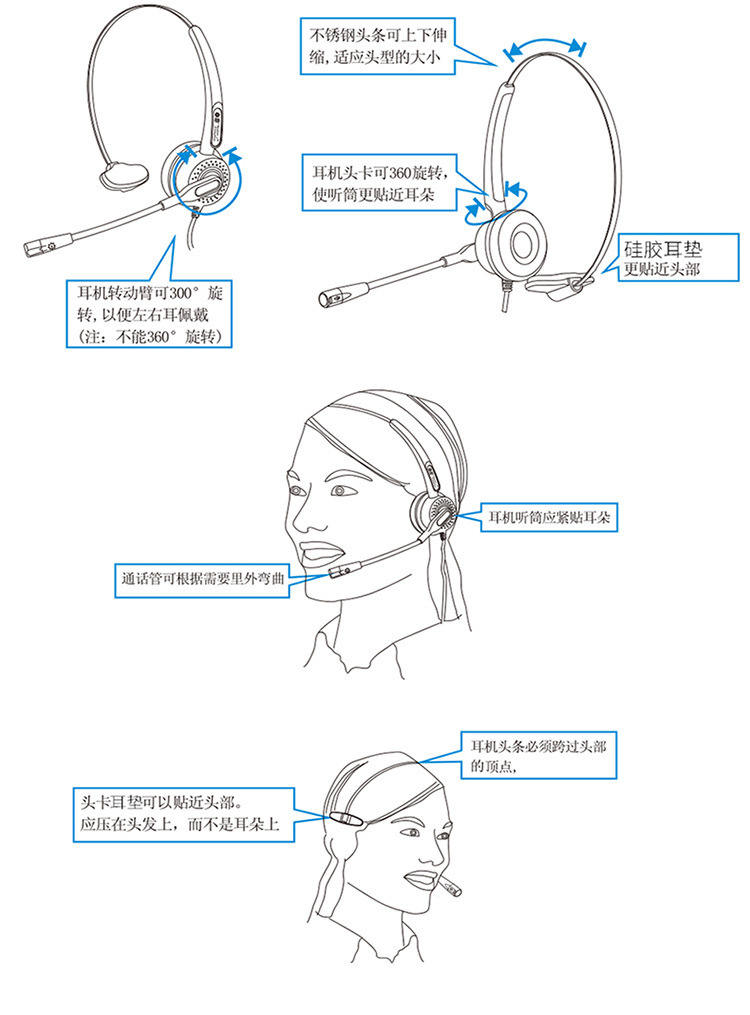 不锈钢头条可上下伸缩，适应头型的大小

耳机头卡可360旋转，使听筒更贴近耳朵

硅胶耳垫
更贴近头部

耳机转动臂可300°旋转，以便左右耳佩戴
（注：不能360°旋转）

耳机听筒应紧贴耳朵

通话管可根据需要里外弯曲

耳机头条必须跨过头部的顶点，

头卡耳垫可以贴近头部。
应压在头发上，而不是耳朵上