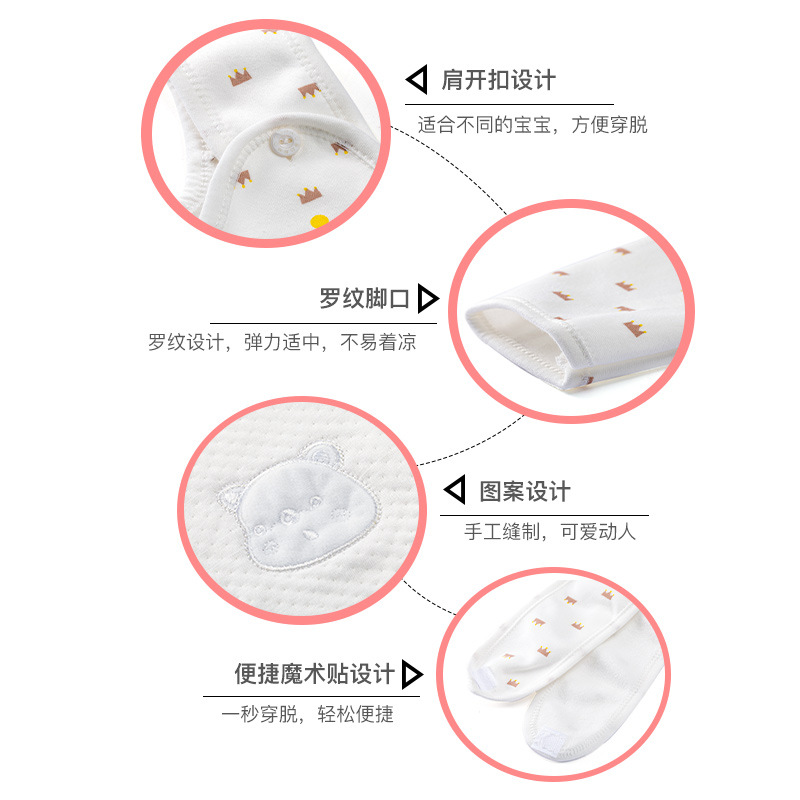 肩开扣设计
适合不同的宝宝，方便穿脱

罗纹脚口
罗纹设计，弹力适中，不易着凉

图案设计
手工缝制，可爱动人

便捷魔术贴设计
一秒穿脱，轻松便捷