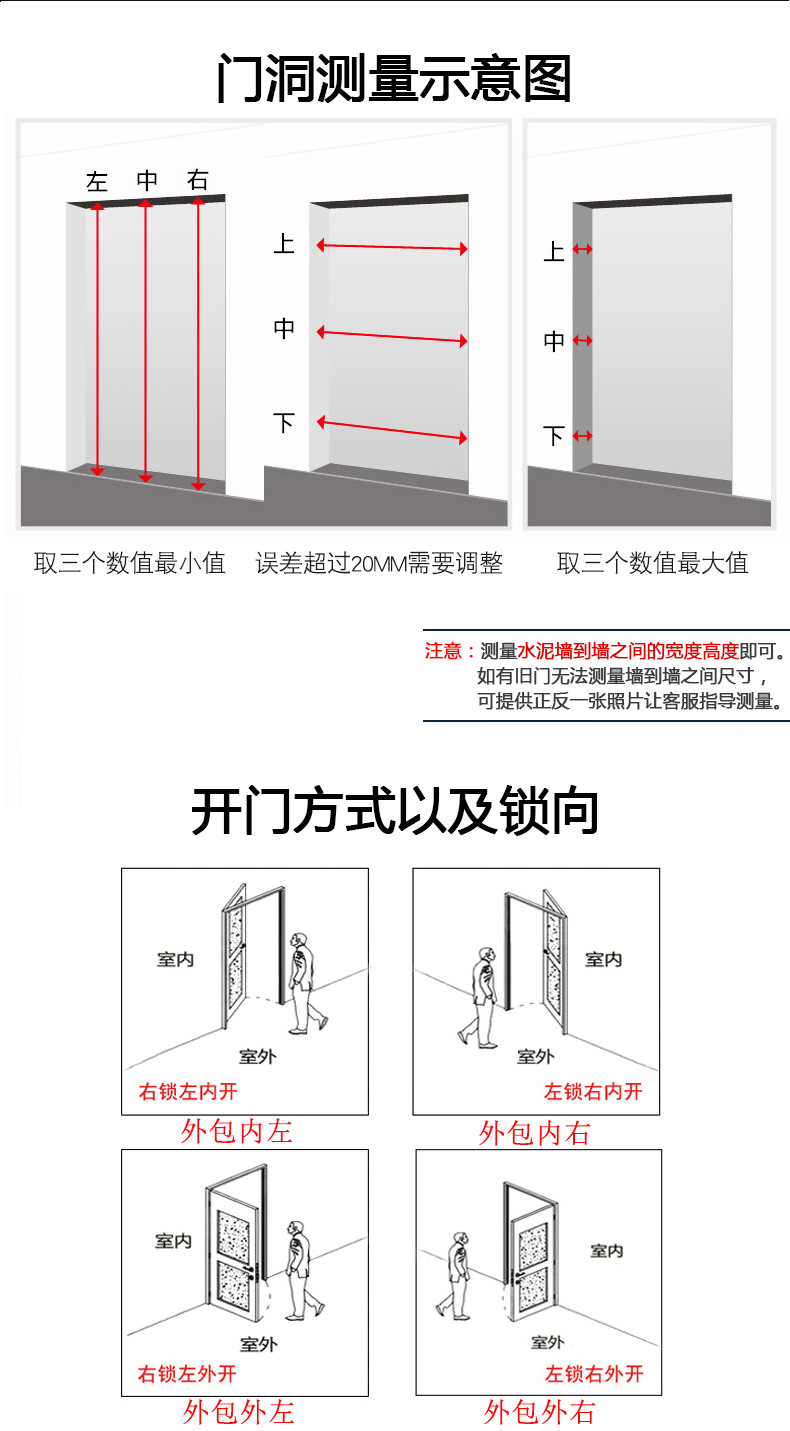 门洞测量示意图

左 中 右

上
中
下

上
中
下

取三个数值最小值　误差超过20MM需要调整　取三个数值最大值

注意：测量水泥墙到墙之间的宽度高度即可。
如有旧门无法测量墙到墙之间尺寸，
可提供正反一张照片让客服指导测量。

开门方式以及锁向

室内
室外
右锁左内开
外包内左

室内
室外
左锁右内开
外包内右

室内
室外
右锁左外开
外包外左

室内
室外
左锁右外开
外包外右