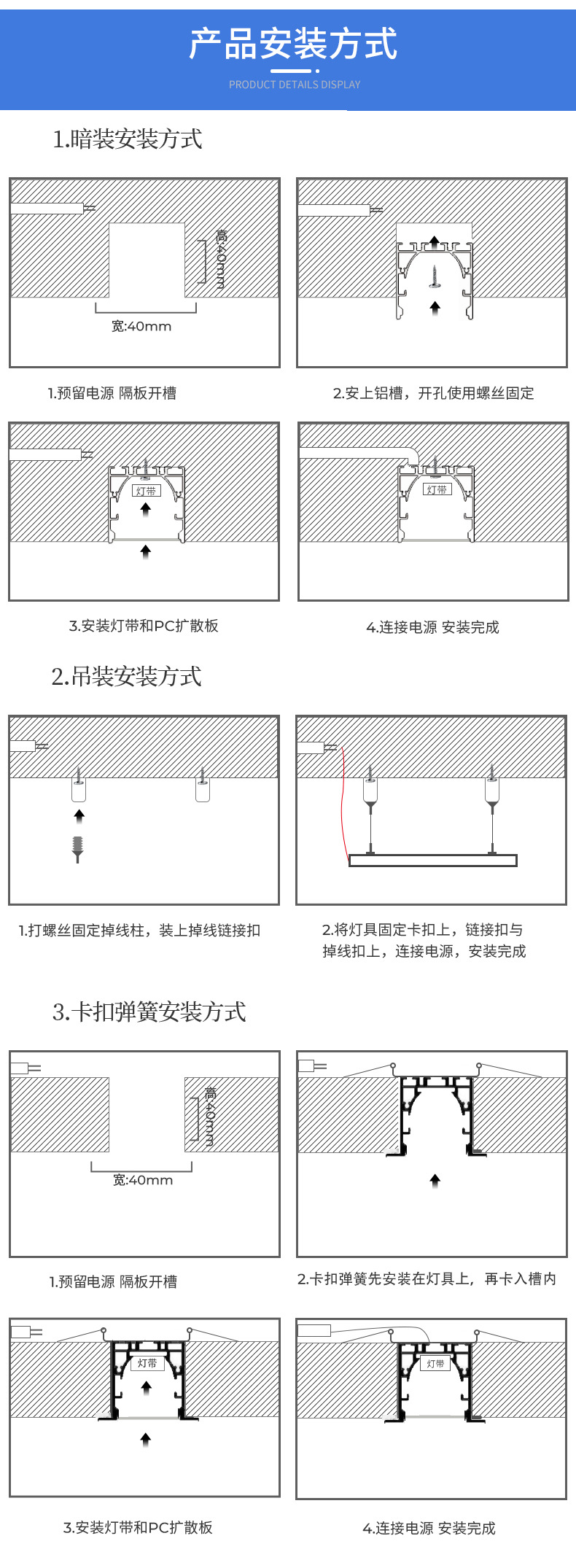 产品安装方式
PRODUCT DETAILS DISPLAY

1.暗装安装方式

高:40mm
宽:40mm

1.预留电源 隔板开槽

2.安上铝槽，开孔使用螺丝固定

灯带

3.安装灯带和PC扩散板

灯带

4.连接电源 安装完成

2.吊装安装方式

1.打螺丝固定掉线柱，装上掉线链接扣

2.将灯具固定卡扣上，链接扣与掉线扣上，连接电源，安装完成

3.卡扣弹簧安装方式

高:40mm
宽:40mm

1.预留电源 隔板开槽

2.卡扣弹簧先安装在灯具上，再卡入槽内

灯带

3.安装灯带和PC扩散板

灯带

4.连接电源 安装完成