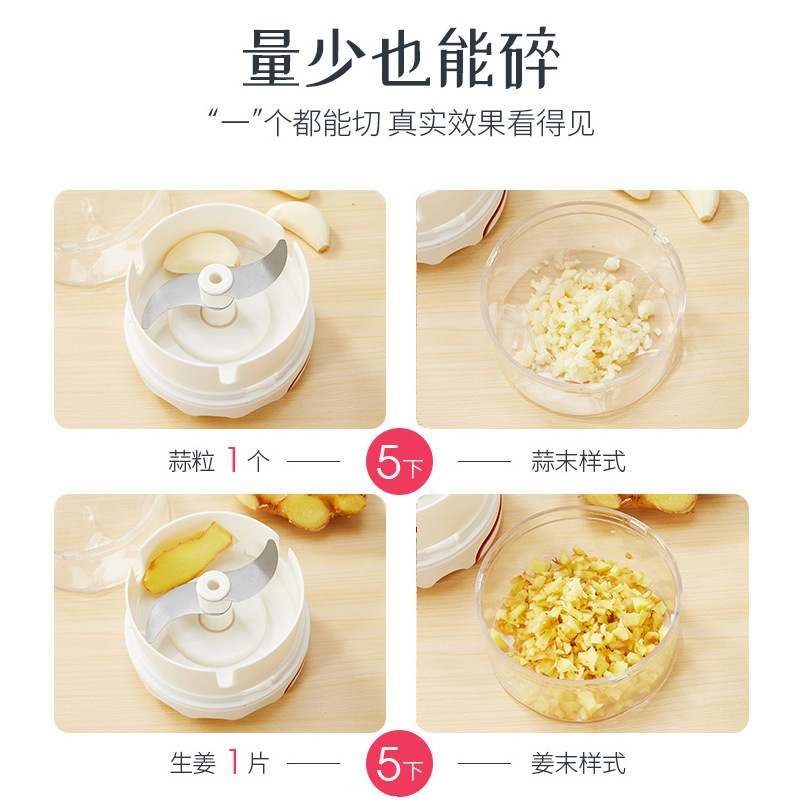 量少也能碎

“一”个都能切 真实效果看得见

蒜粒 1个 —— 5下 —— 蒜末样式

生姜 1片 —— 5下 —— 姜末样式