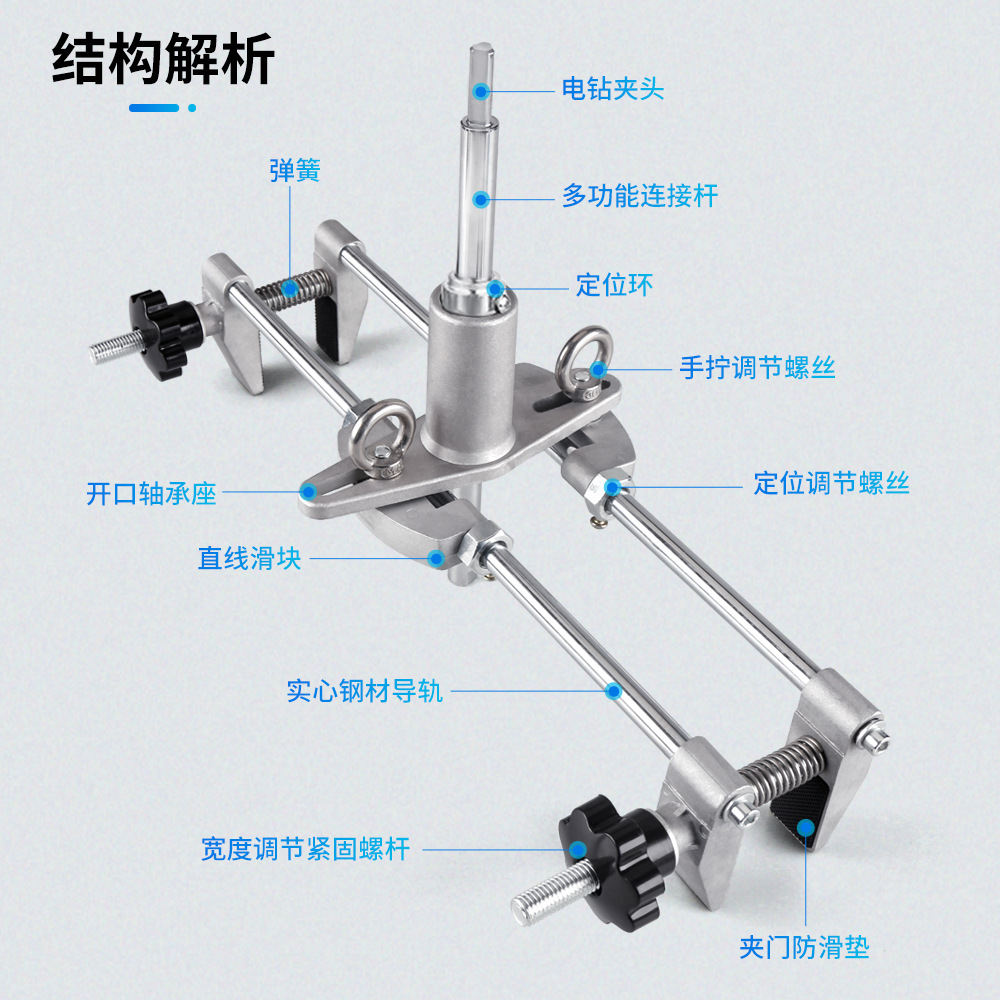 结构解析

电钻夹头

弹簧

多功能连接杆

定位环

手拧调节螺丝

开口轴承座

定位调节螺丝

直线滑块

实心钢材导轨

宽度调节紧固螺杆

夹门防滑垫