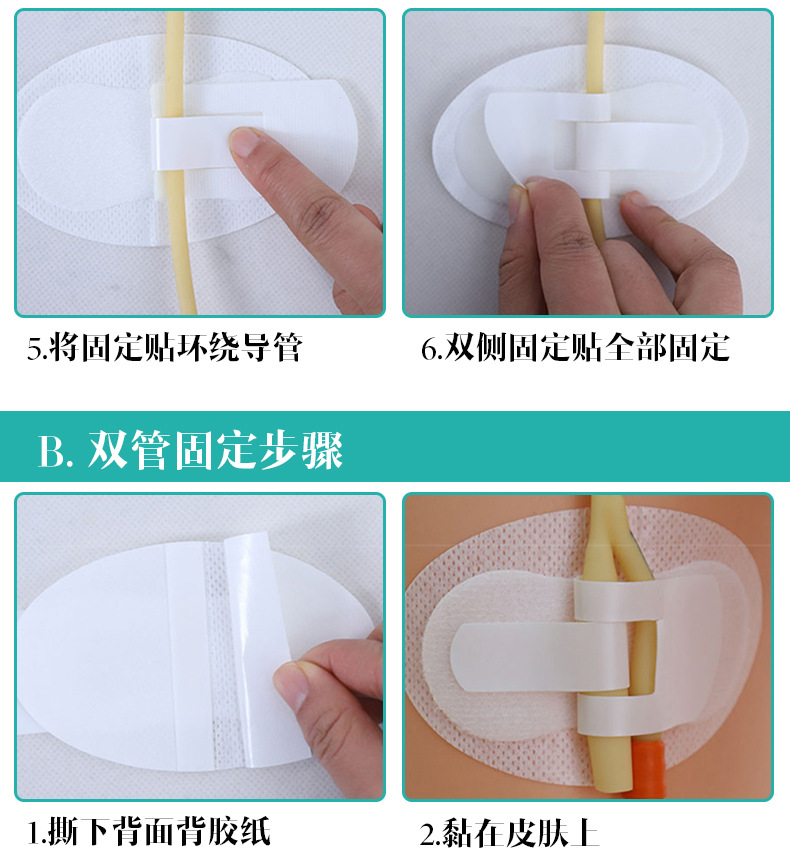 5.将固定贴环绕导管

6.双侧固定贴全部固定

B. 双管固定步骤

1.撕下背面背胶纸

2.黏在皮肤上