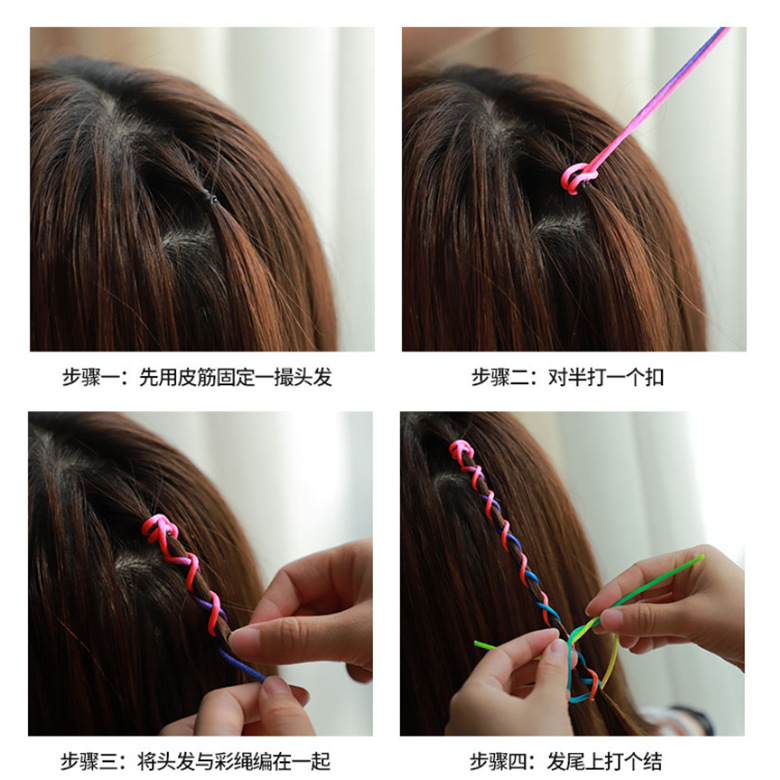 步骤一：先用皮筋固定一撮头发

步骤二：对半打一个扣

步骤三：将头发与彩绳编在一起

步骤四：发尾上打个结