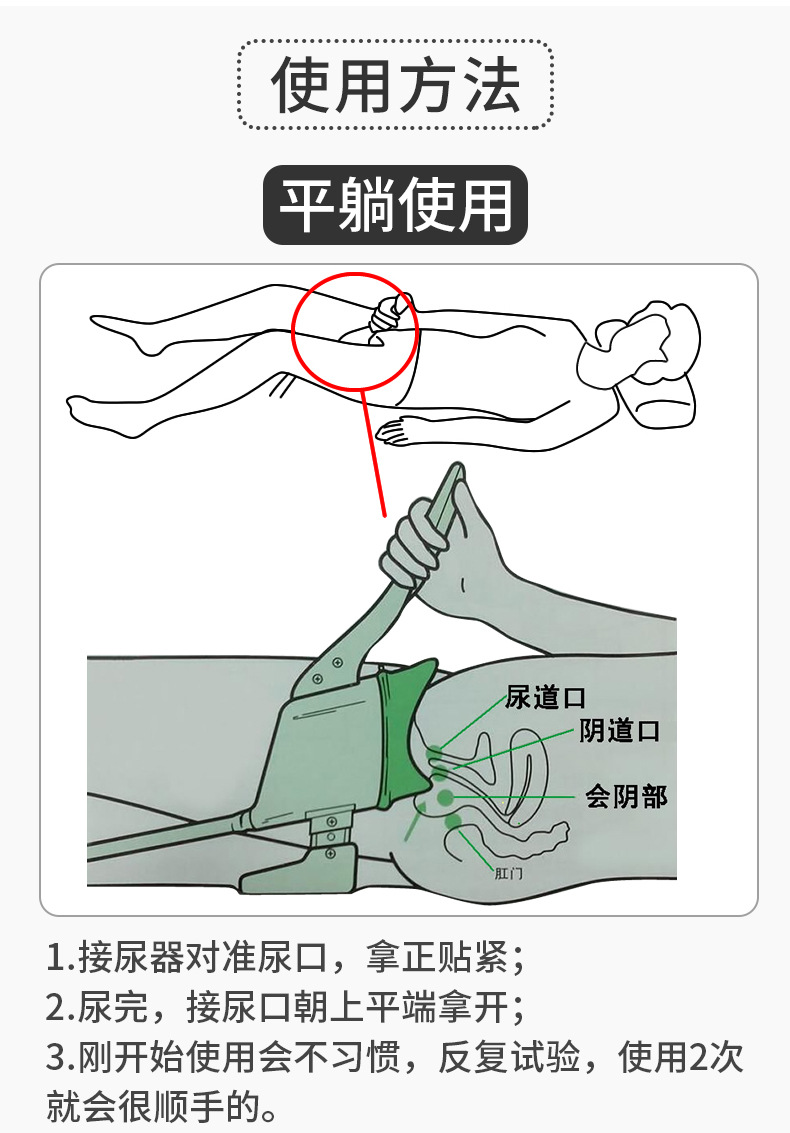 使用方法

平躺使用

尿道口
阴道口
会阴部
肛门

1.接尿器对准尿口，拿正贴紧；
2.尿完，接尿口朝上平端拿开；
3.刚开始使用会不习惯，反复试验，使用2次就会很顺手的。