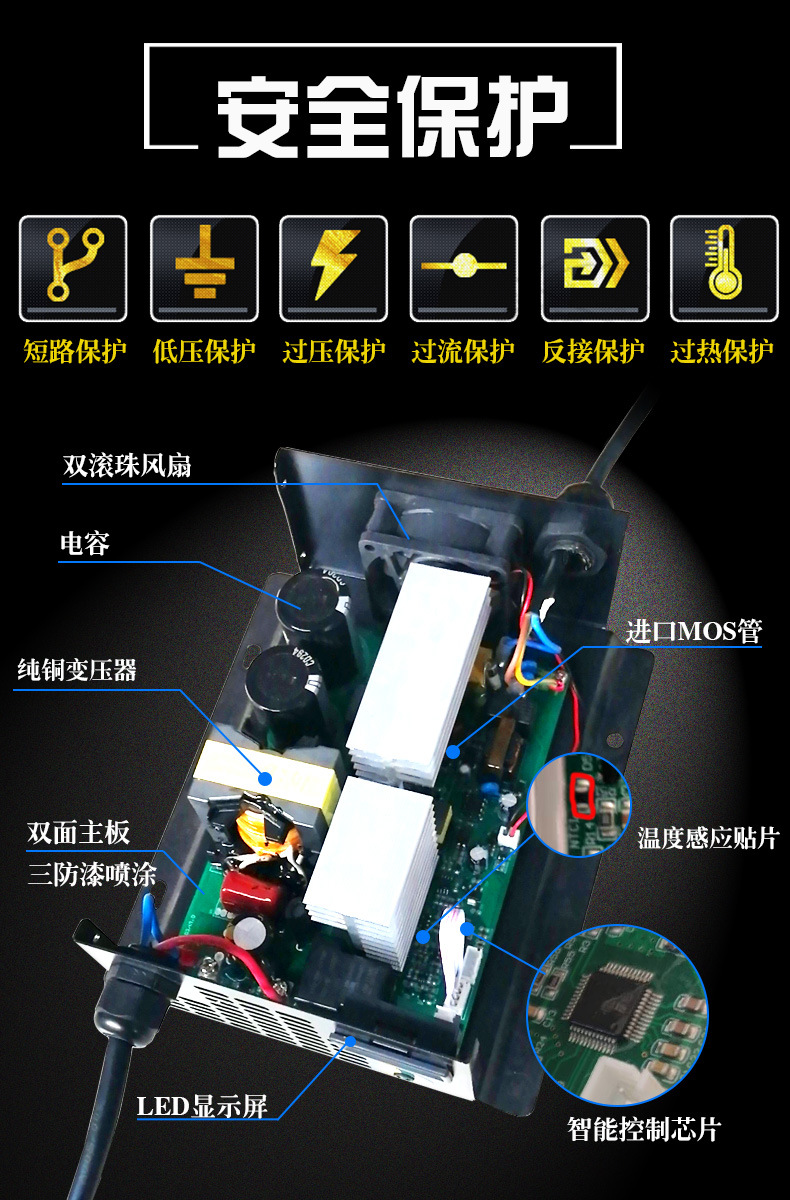 安全保护

短路保护 低压保护 过压保护 过流保护 反接保护 过热保护

双滚珠风扇

电容

纯铜变压器

双面主板
三防漆喷涂

LED显示屏

进口MOS管

温度感应贴片

智能控制芯片