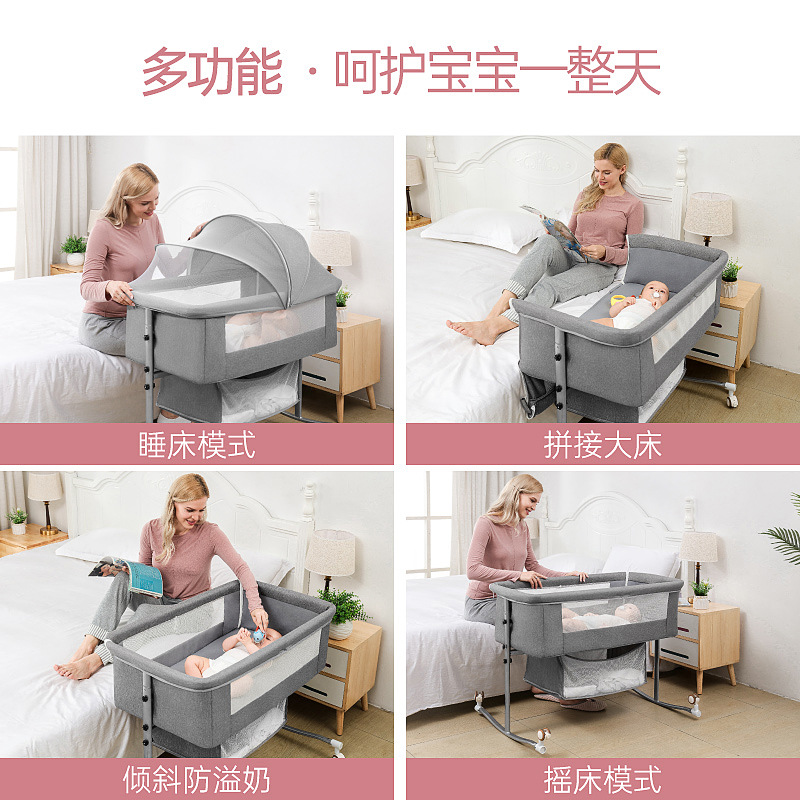 多功能 · 呵护宝宝一整天

睡床模式

拼接大床

倾斜防溢奶

摇床模式