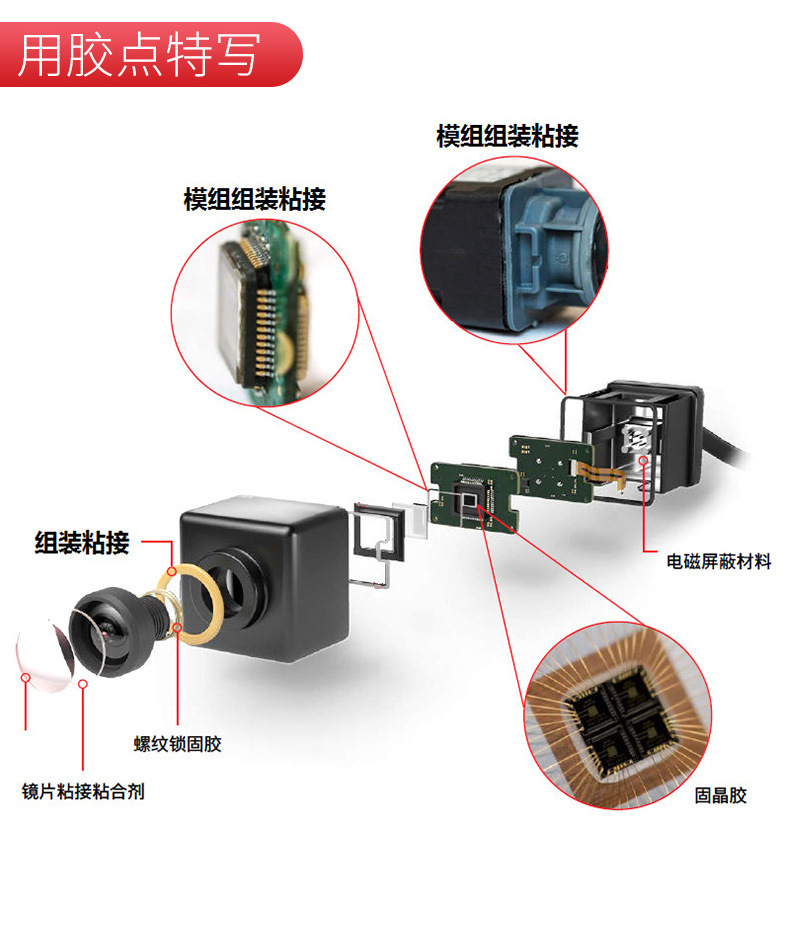 用胶点特写

模组组装粘接

模组组装粘接

组装粘接

电磁屏蔽材料

螺纹锁固胶

镜片粘接粘合剂

固晶胶