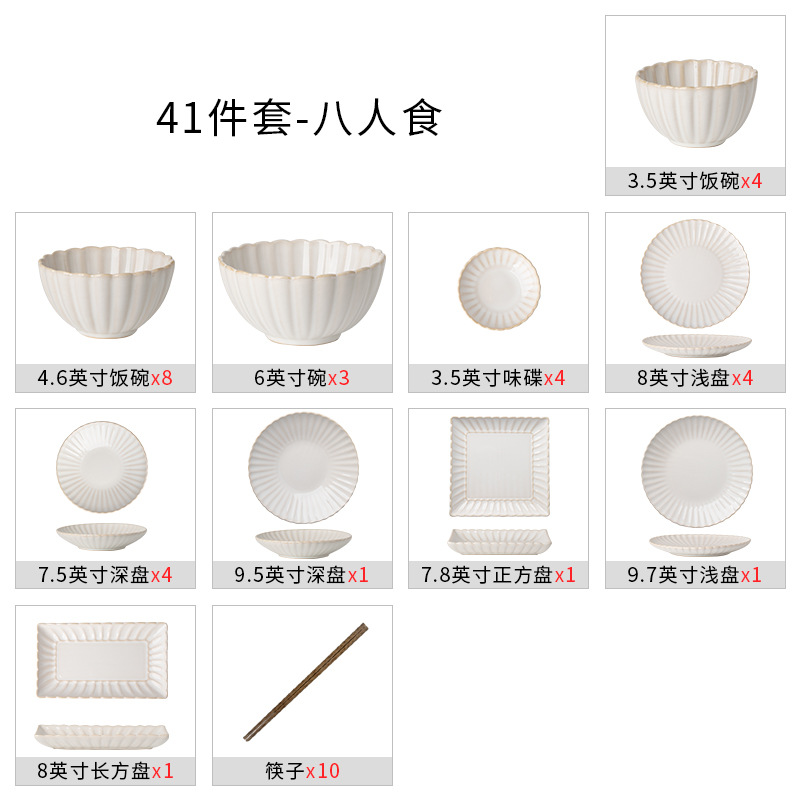 41件套-八人食

3.5英寸饭碗x4

4.6英寸饭碗x8

6英寸碗x3

3.5英寸味碟x4

8英寸浅盘x4

7.5英寸深盘x4

9.5英寸深盘x1

7.8英寸正方盘x1

9.7英寸浅盘x1

8英寸长方盘x1

筷子x10