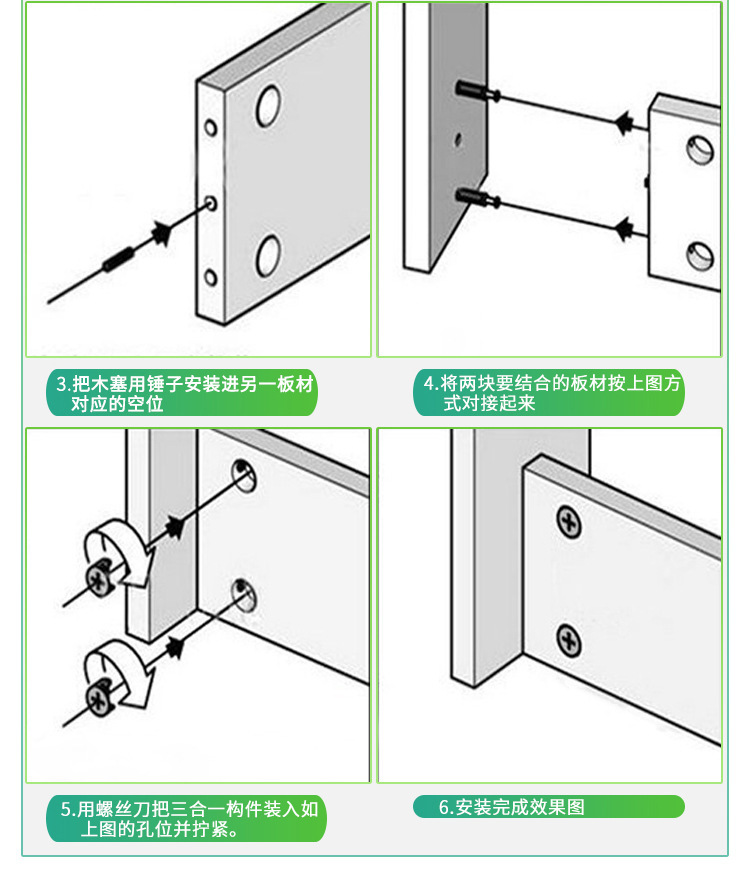 3.把木塞用锤子安装进另一板材对应的空位

4.将两块要结合的板材按上图方式对接起来

5.用螺丝刀把三合一构件装入如上图的孔位并拧紧。

6.安装完成效果图