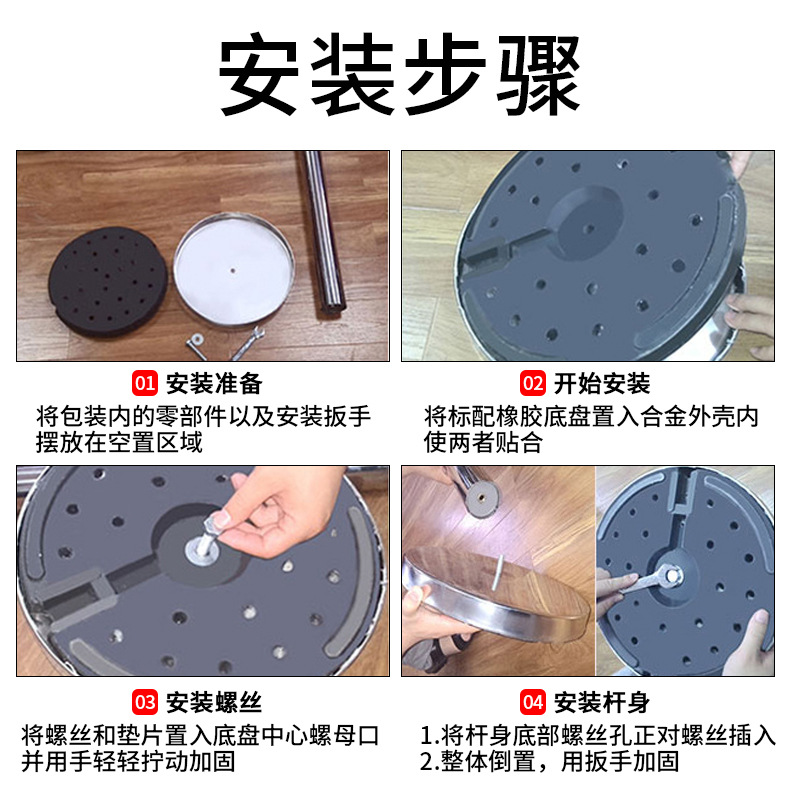 安装步骤

01 安装准备
将包装内的零部件以及安装扳手摆放在空置区域

02 开始安装
将标配橡胶底盘置入合金外壳内使两者贴合

03 安装螺丝
将螺丝和垫片置入底盘中心螺母口并用手轻轻拧动加固

04 安装杆身
1.将杆身底部螺丝孔正对螺丝插入
2.整体倒置，用扳手加固