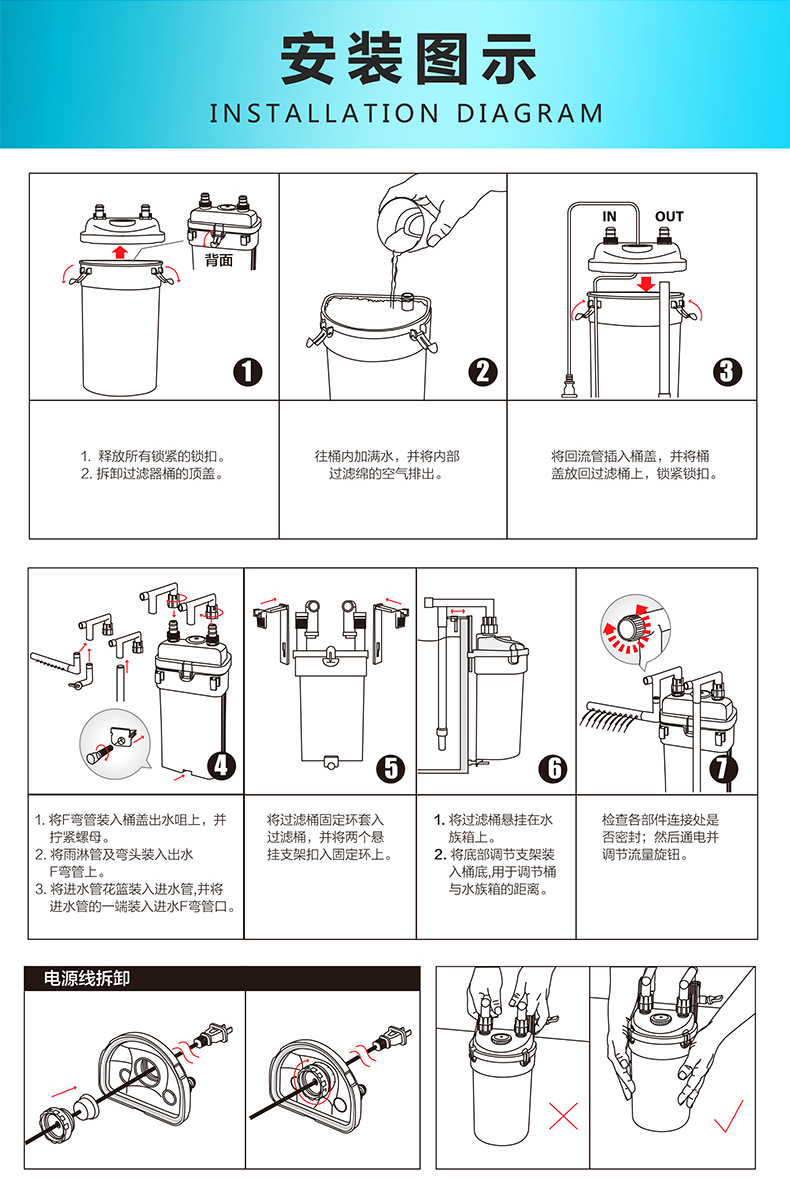 安装图示
INSTALLATION DIAGRAM

背面

1

2

IN OUT

3

1. 释放所有锁紧的锁扣。
2. 拆卸过滤器桶的顶盖。

往桶内加满水，并将内部过滤绵的空气排出。

将回流管插入桶盖，并将桶盖放回过滤桶上，锁紧锁扣。

4

5

6

7

1. 将F弯管装入桶盖出水咀上，并拧紧螺母。
2. 将雨淋管及弯头装入出水F弯管上。
3. 将进水管花篮装入进水管,并将进水管的一端装入进水F弯管口。

将过滤桶固定环套入过滤桶，并将两个悬挂支架扣入固定环上。

1. 将过滤桶悬挂在水族箱上。
2. 将底部调节支架装入桶底,用于调节桶与水族箱的距离。

检查各部件连接处是否密封；然后通电并调节流量旋钮。

电源线拆卸