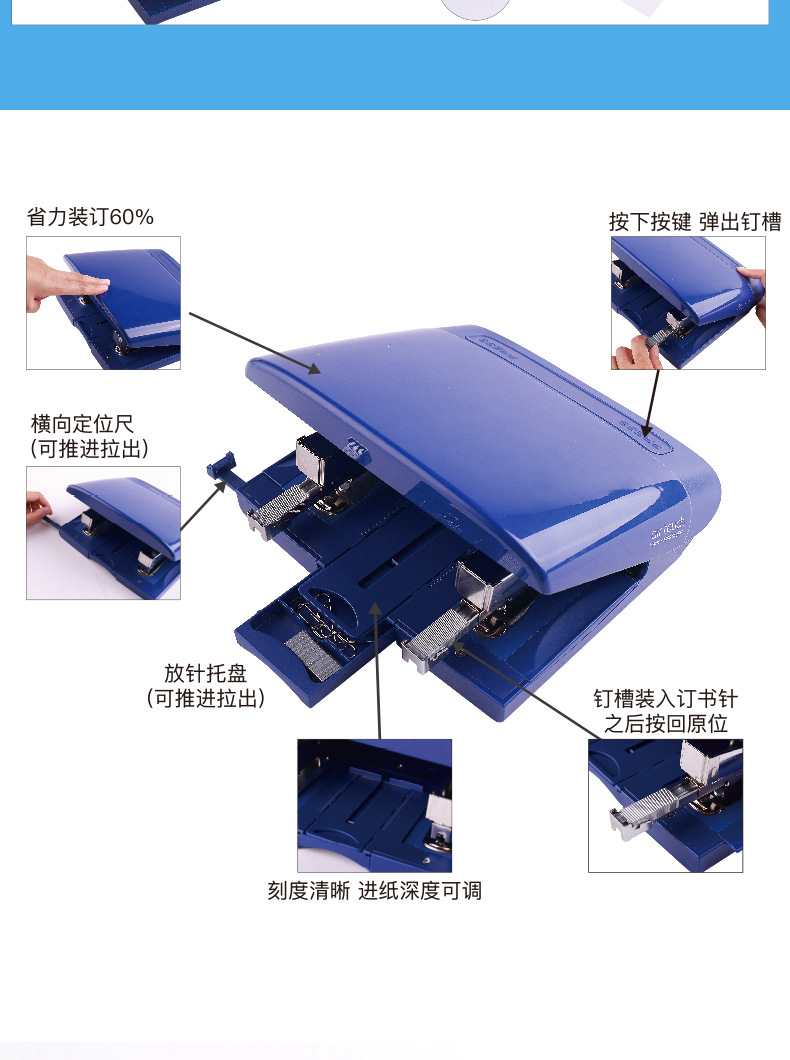 省力装订60%

按下按键 弹出钉槽

横向定位尺
(可推进拉出)

放针托盘
(可推进拉出)

钉槽装入订书针
之后按回原位

刻度清晰 进纸深度可调