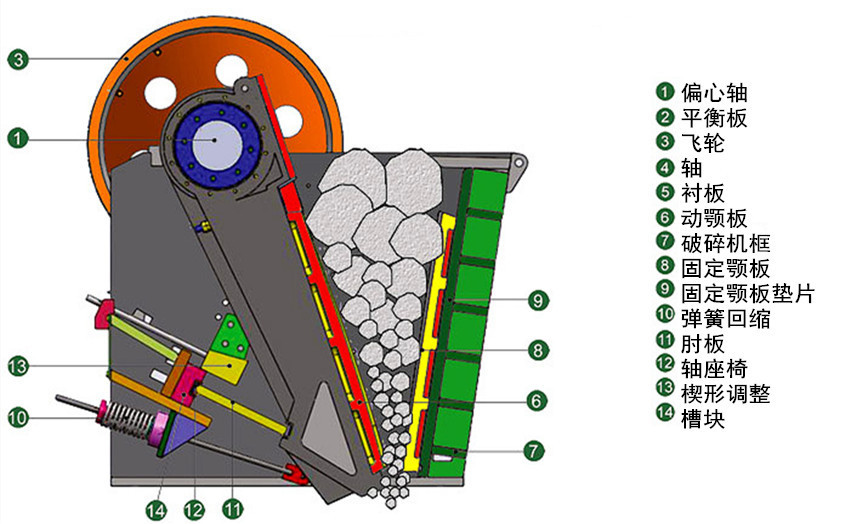 3
1
13
10
14
12
11
9
8
6
7

1 偏心轴
2 平衡板
3 飞轮
4 轴
5 衬板
6 动颚板
7 破碎机框
8 固定颚板
9 固定颚板垫片
10 弹簧回缩
11 肘板
12 轴座椅
13 楔形调整
14 槽块