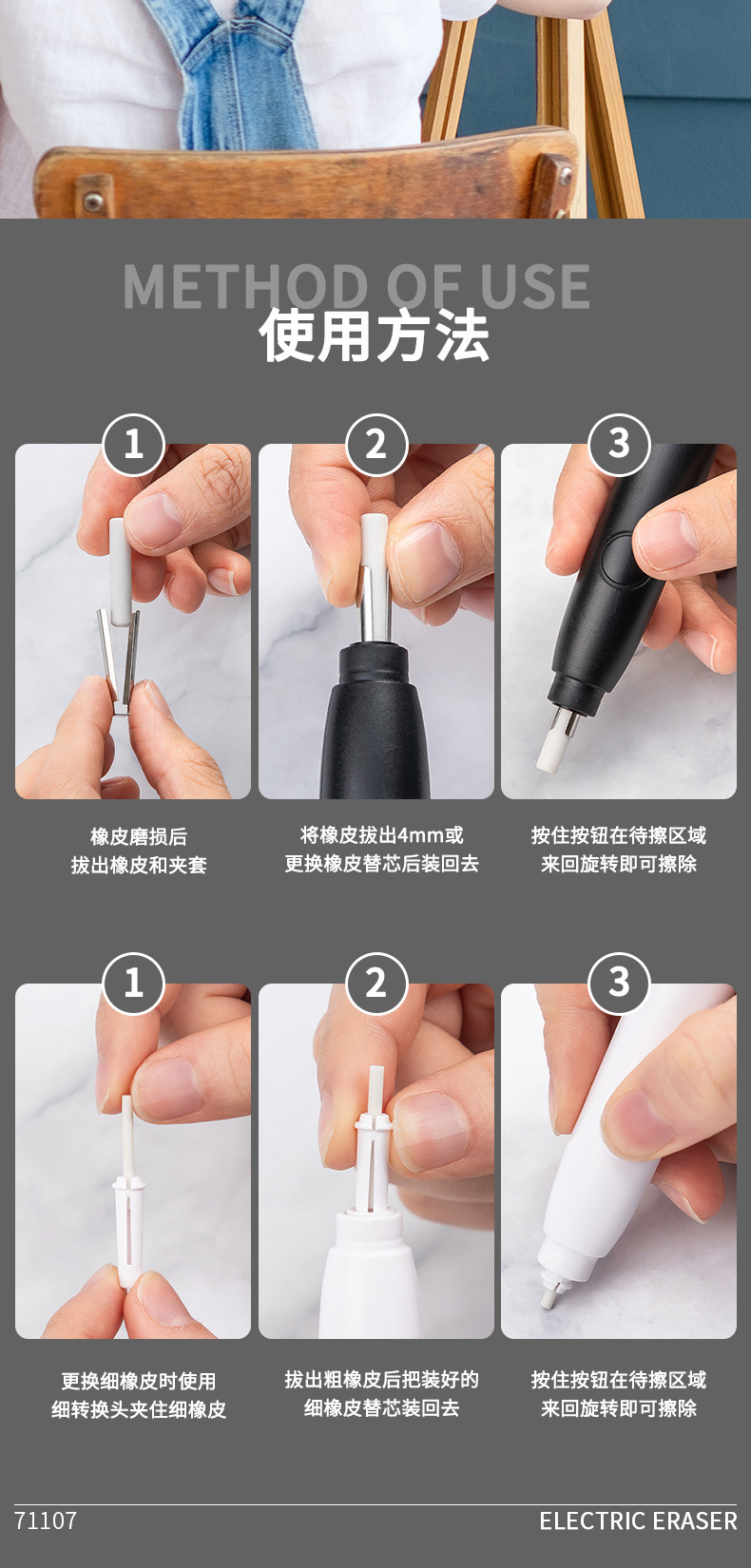 METHOD OF USE
使用方法

1

橡皮磨损后
拔出橡皮和夹套

2

将橡皮拔出4mm或
更换橡皮替芯后装回去

3

按住按钮在待擦区域
来回旋转即可擦除

1

更换细橡皮时使用
细转换头夹住细橡皮

2

拔出粗橡皮后把装好的
细橡皮替芯装回去

3

按住按钮在待擦区域
来回旋转即可擦除

71107

ELECTRIC ERASER