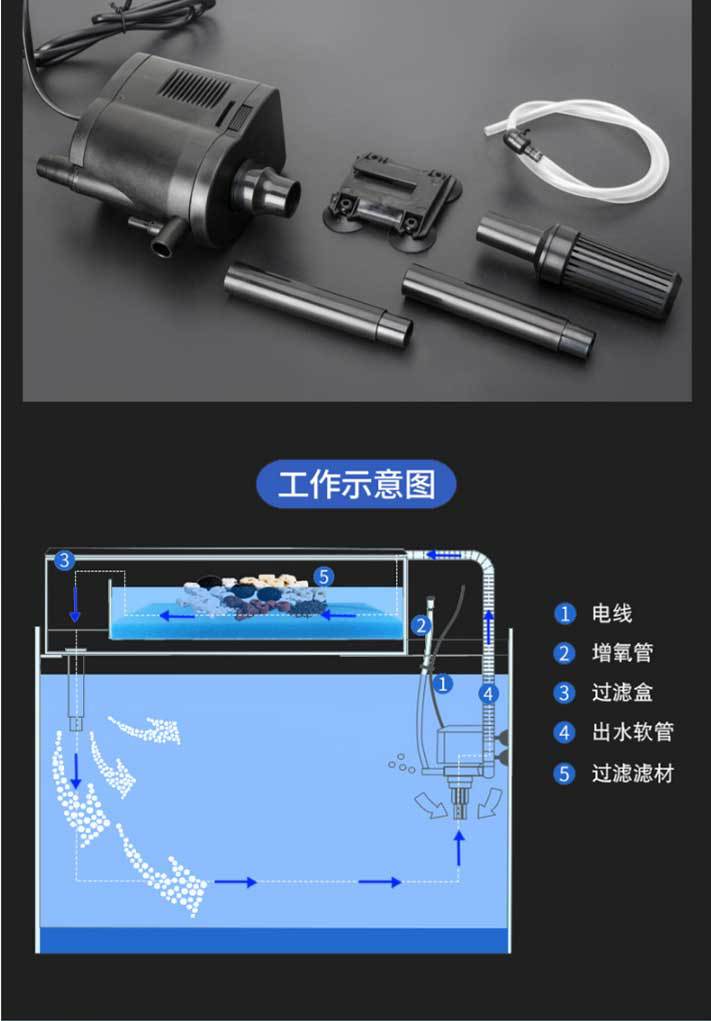 工作示意图

3
5
2
1
4

1 电线
2 增氧管
3 过滤盒
4 出水软管
5 过滤滤材