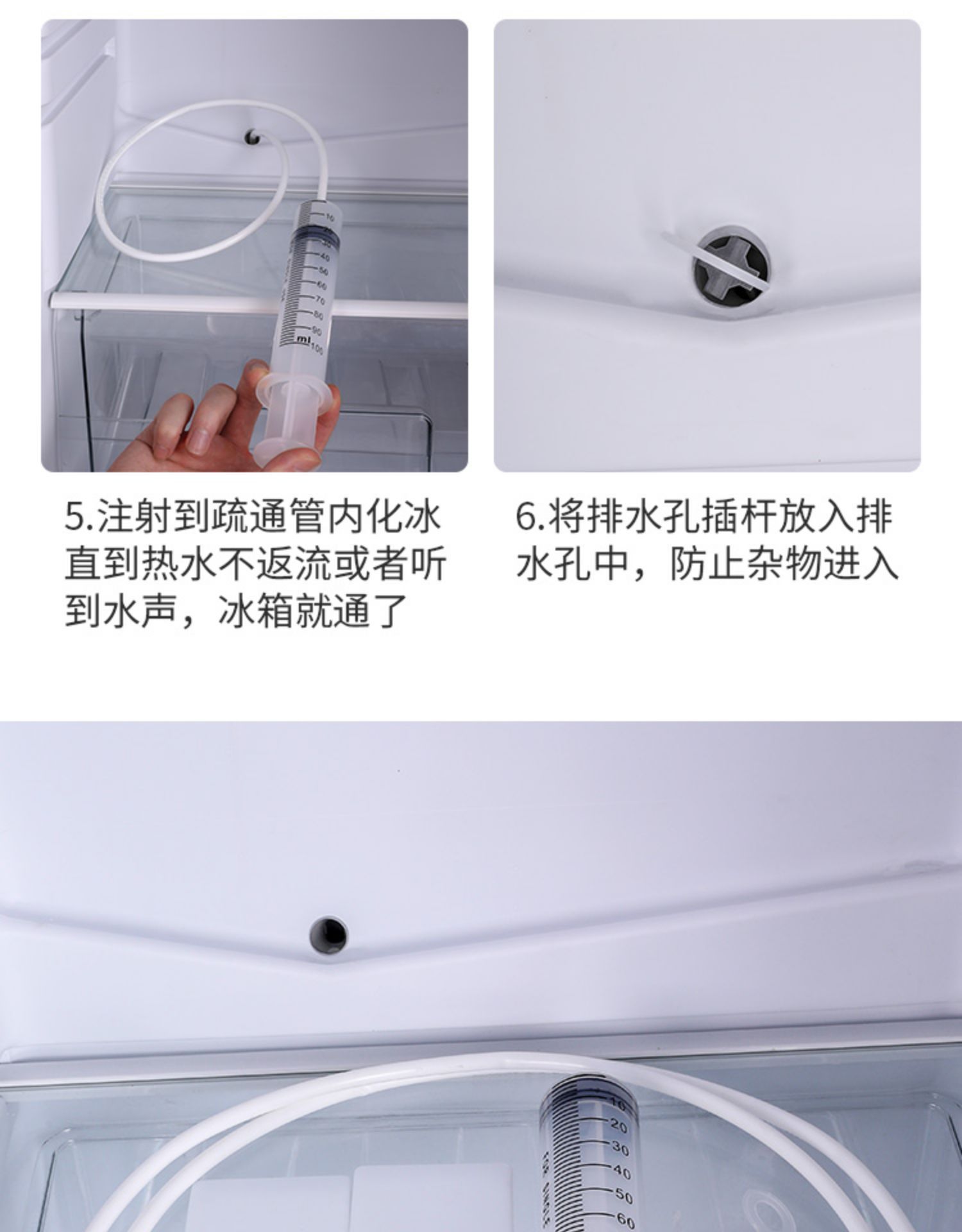 10
20
30
40
50
60
70
80
90
ml
100

5.注射到疏通管内化冰直到热水不返流或者听到水声，冰箱就通了

6.将排水孔插杆放入排水孔中，防止杂物进入

10
20
30
40
50
60