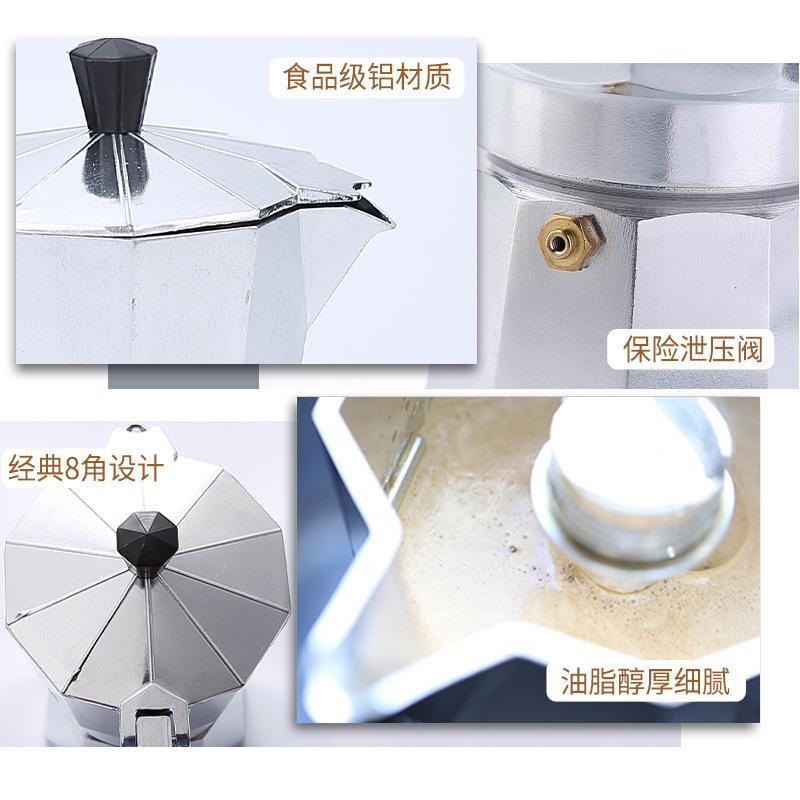 食品级铝材质

保险泄压阀

经典8角设计

油脂醇厚细腻