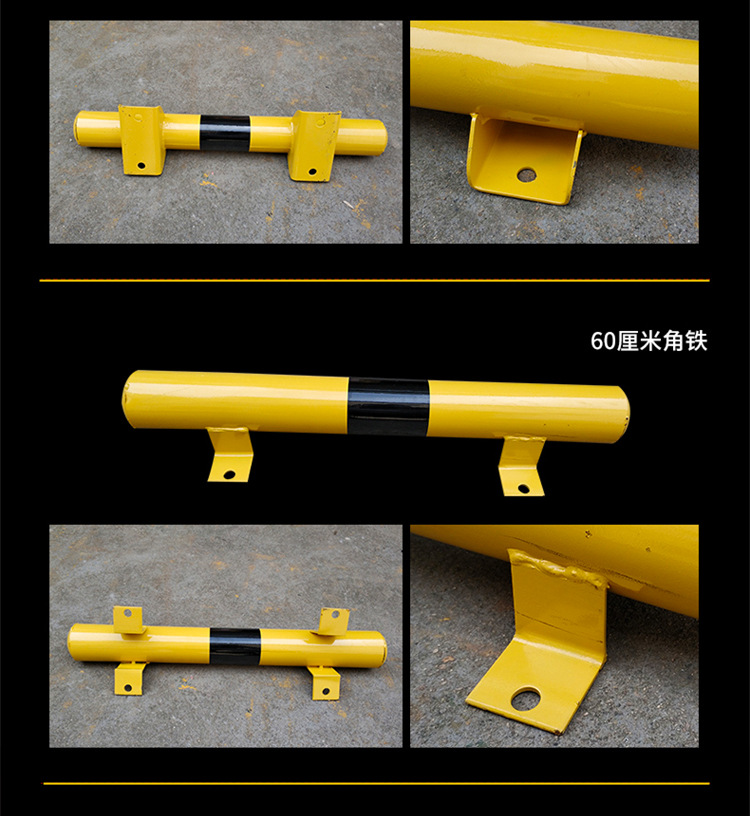 60厘米角铁