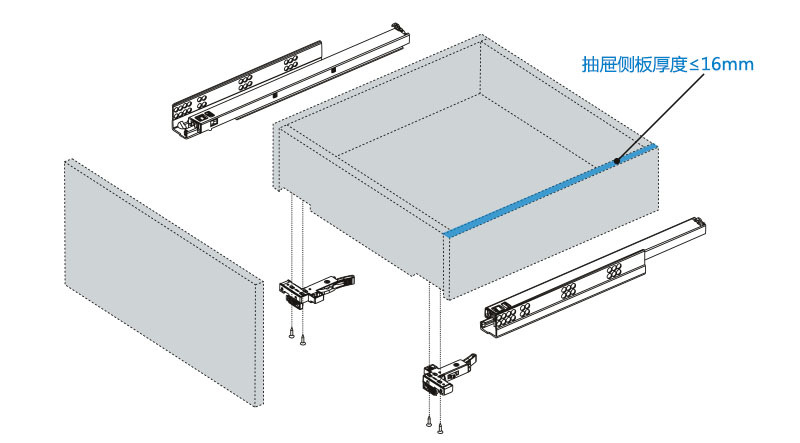 抽屉侧板厚度≤16mm