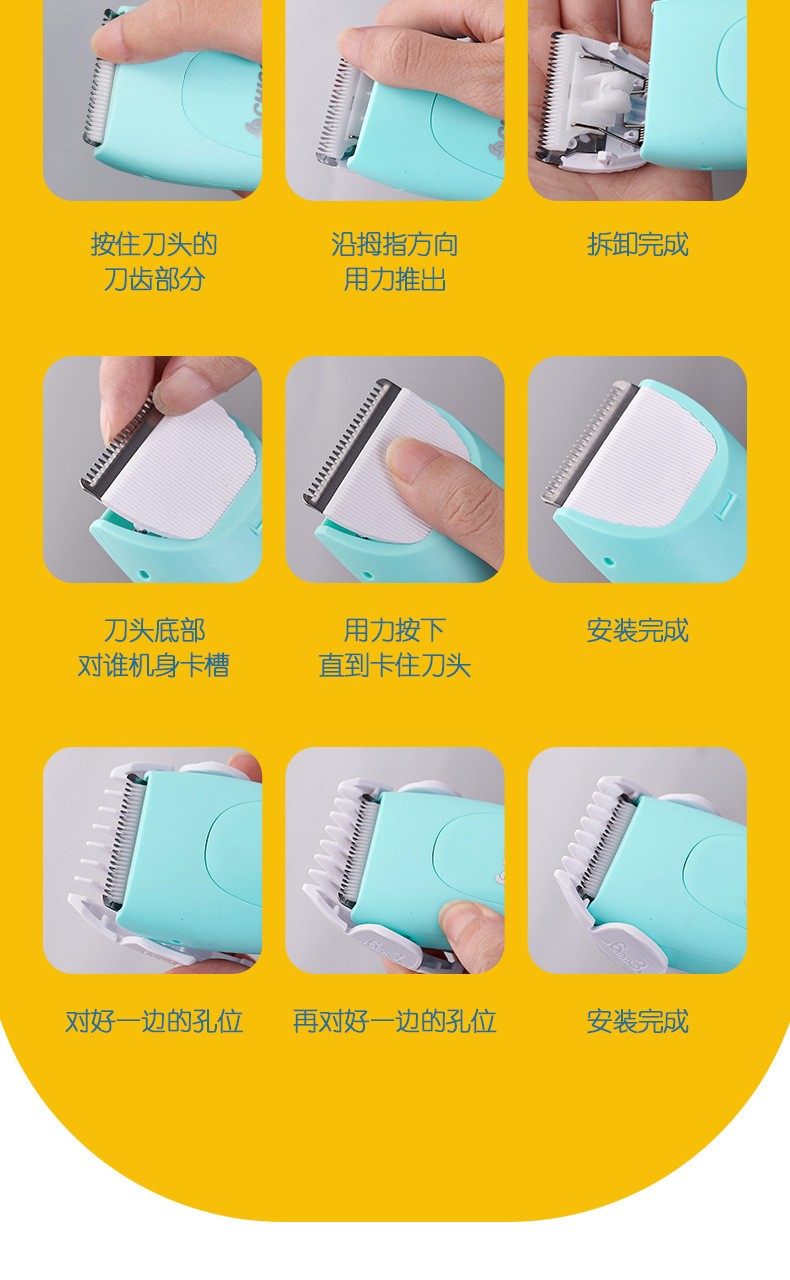 按住刀头的
刀齿部分

沿拇指方向
用力推出

拆卸完成

刀头底部
对谁机身卡槽

用力按下
直到卡住刀头

安装完成

对好一边的孔位

再对好一边的孔位

安装完成