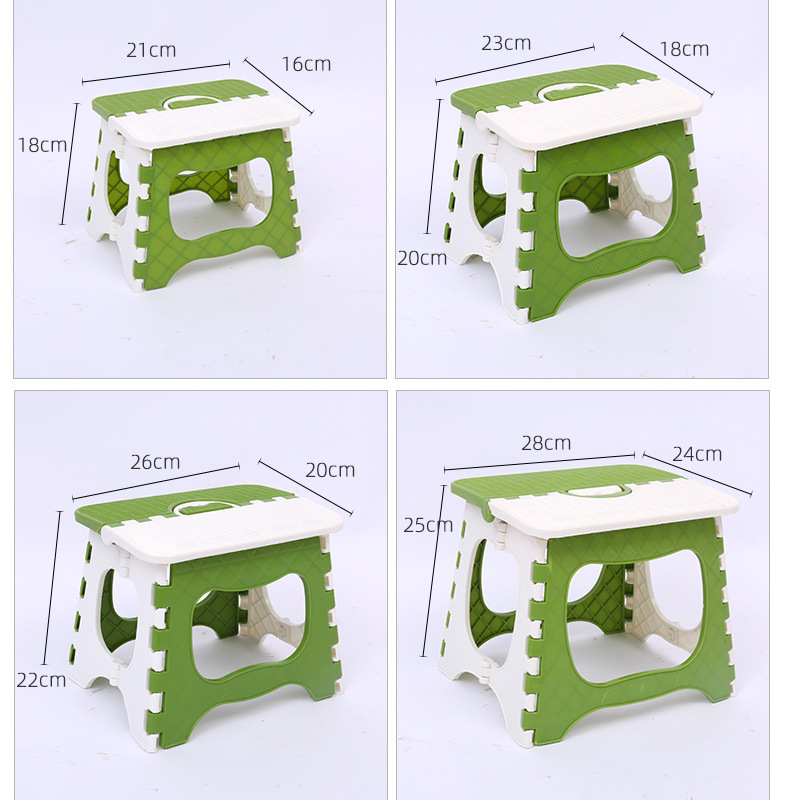 21cm
16cm
18cm

23cm
18cm
20cm

26cm
20cm
22cm

28cm
24cm
25cm