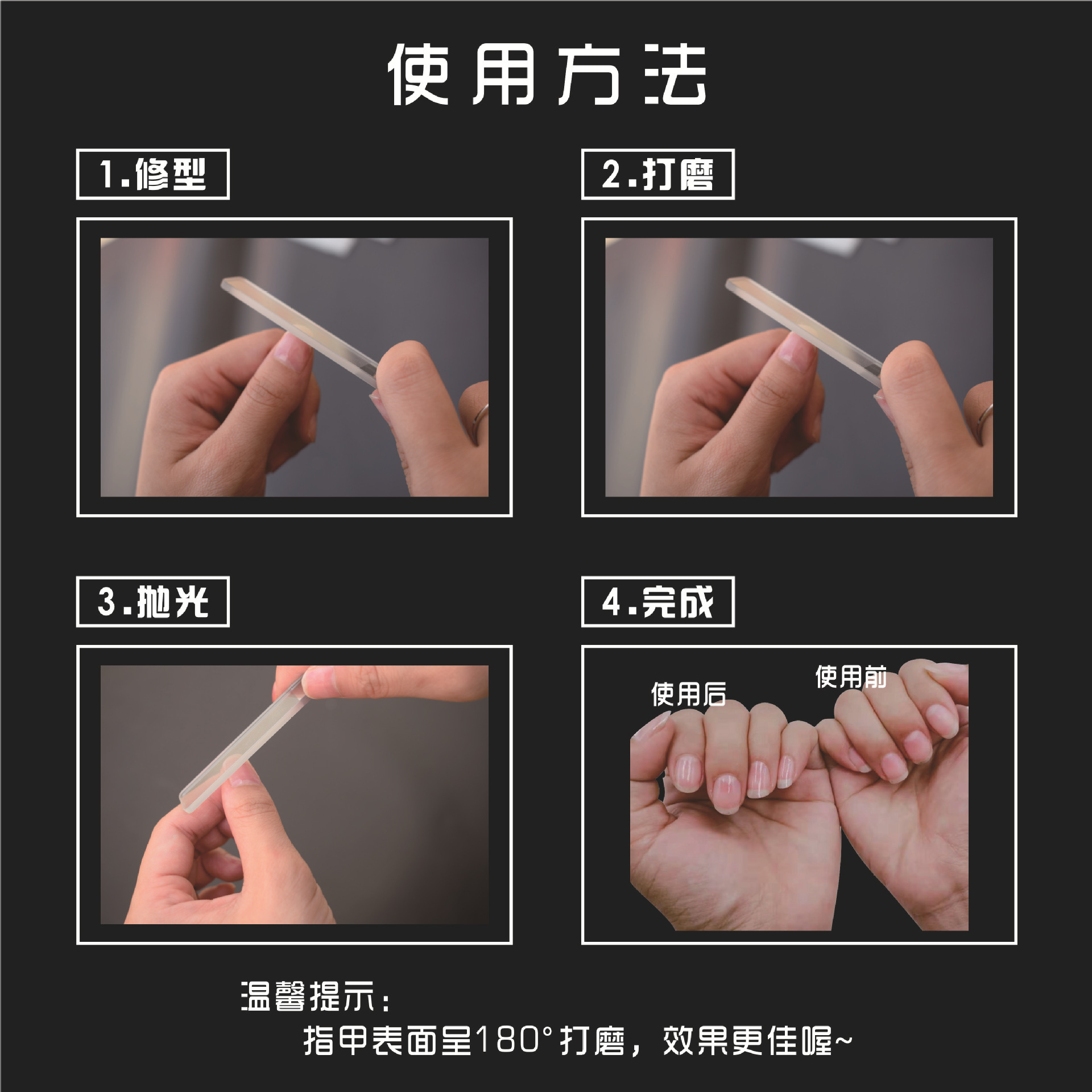 使用方法

1.修型

2.打磨

3.抛光

4.完成

使用后

使用前

温馨提示:
指甲表面呈180°打磨，效果更佳喔~