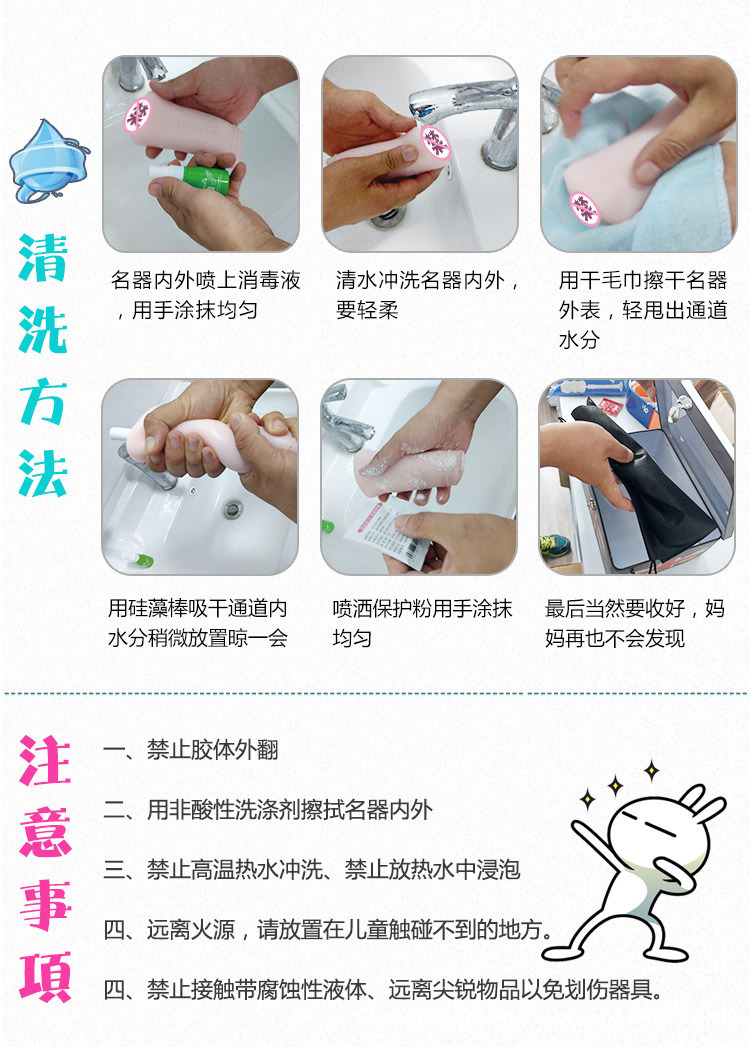 清洗方法

名器内外喷上消毒液，用手涂抹均匀

清水冲洗名器内外，要轻柔

用干毛巾擦干名器外表，轻甩出通道水分

用硅藻棒吸干通道内水分稍微放置晾一会

喷洒保护粉用手涂抹均匀

最后当然要收好，妈妈再也不会发现

注意事项

一、禁止胶体外翻

二、用非酸性洗涤剂擦拭名器内外

三、禁止高温热水冲洗、禁止放热水中浸泡

四、远离火源，请放置在儿童触碰不到的地方。

四、禁止接触带腐蚀性液体、远离尖锐物品以免划伤器具。