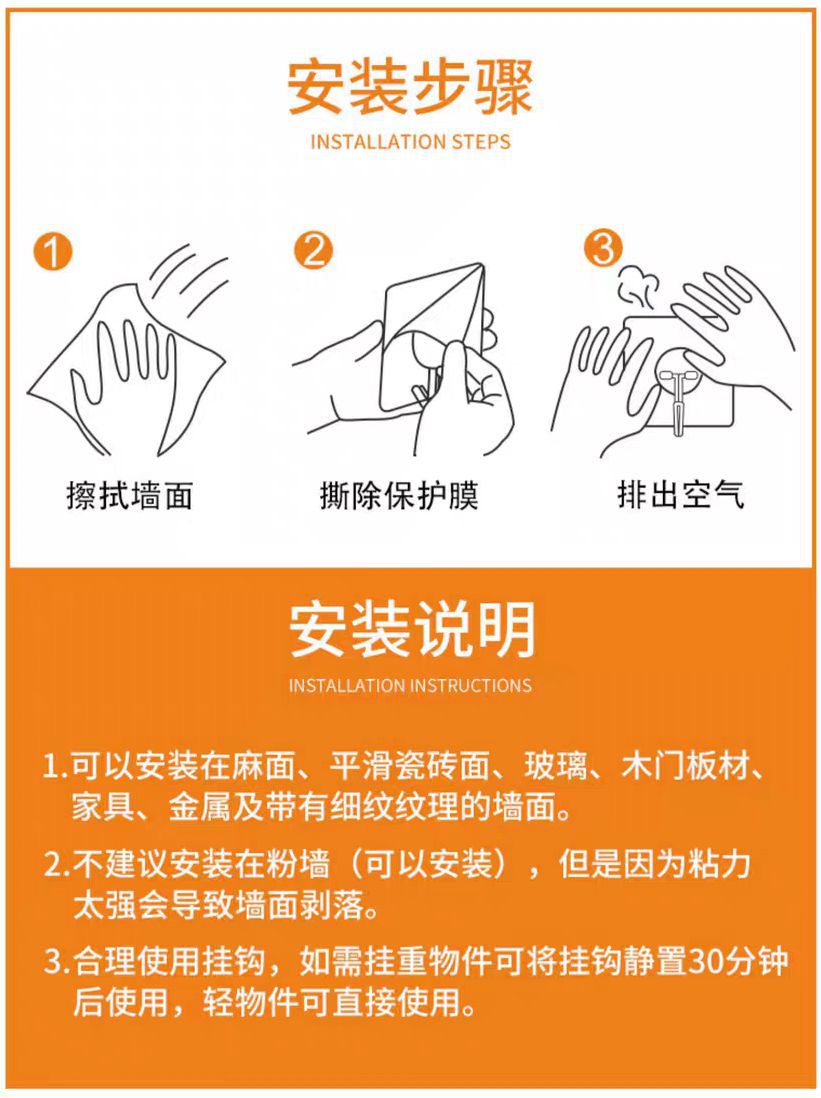 安装步骤
INSTALLATION STEPS

1
擦拭墙面

2
撕除保护膜

3
排出空气

安装说明
INSTALLATION INSTRUCTIONS

1.可以安装在麻面、平滑瓷砖面、玻璃、木门板材、家具、金属及带有细纹纹理的墙面。

2.不建议安装在粉墙（可以安装），但是因为粘力太强会导致墙面剥落。

3.合理使用挂钩，如需挂重物件可将挂钩静置30分钟后使用，轻物件可直接使用。