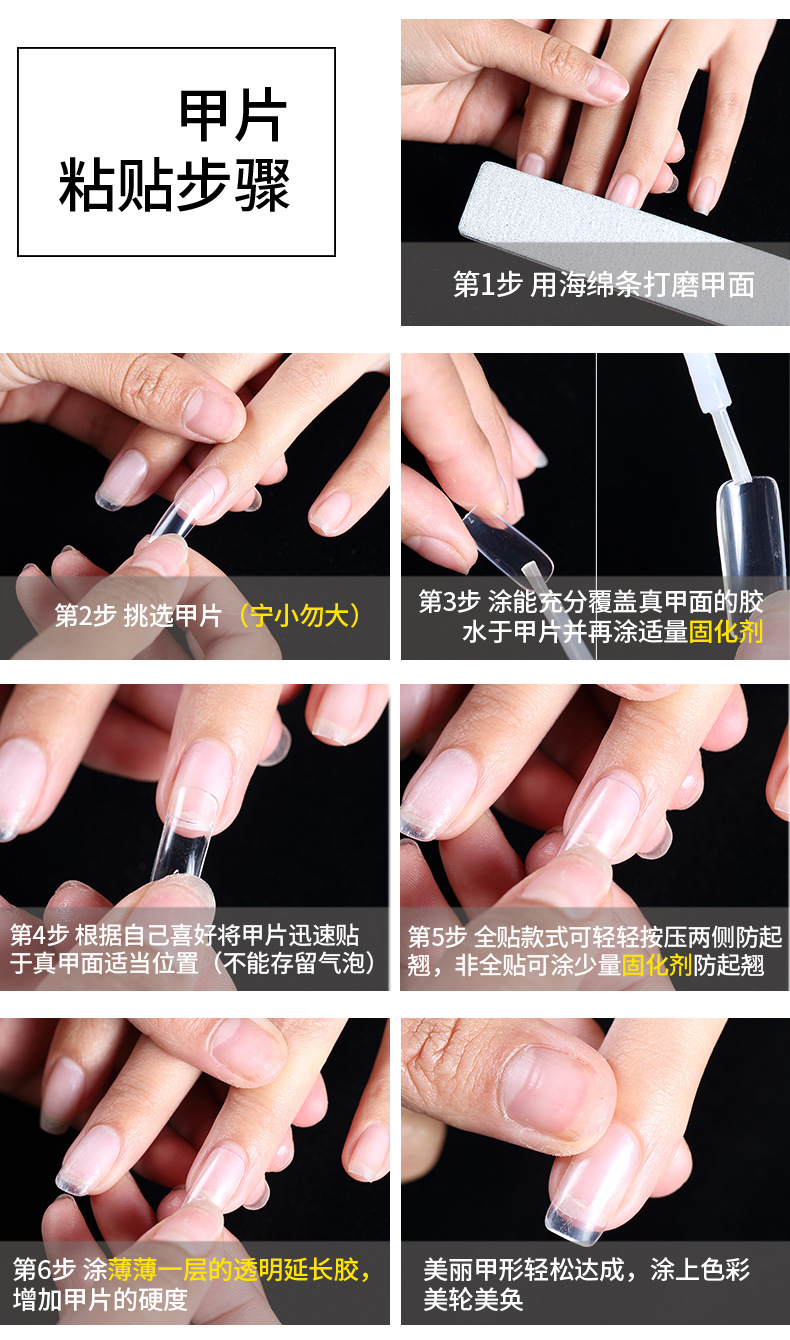 甲片
粘贴步骤

第1步 用海绵条打磨甲面

第2步 挑选甲片（宁小勿大）

第3步 涂能充分覆盖真甲面的胶水于甲片并再涂适量固化剂

第4步 根据自己喜好将甲片迅速贴于真甲面适当位置（不能存留气泡）

第5步 全贴款式可轻轻按压两侧防起翘，非全贴可涂少量固化剂防起翘

第6步 涂薄薄一层的透明延长胶，增加甲片的硬度

美丽甲形轻松达成，涂上色彩美轮美奂