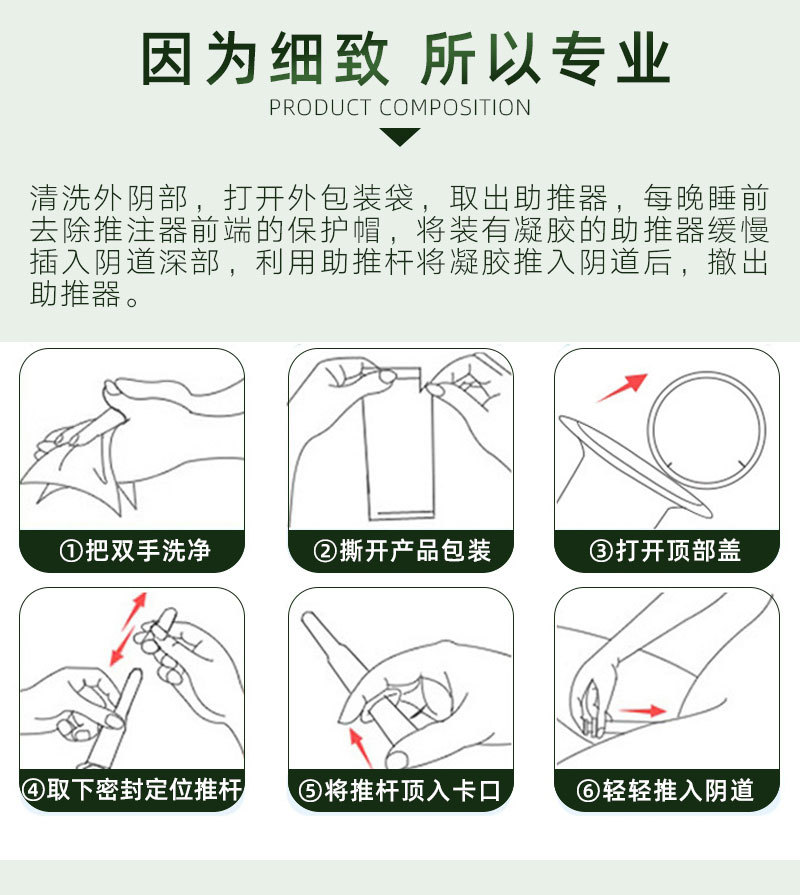 因为细致 所以专业

PRODUCT COMPOSITION

清洗外阴部，打开外包装袋，取出助推器，每晚睡前去除推注器前端的保护帽，将装有凝胶的助推器缓慢插入阴道深部，利用助推杆将凝胶推入阴道后，撤出助推器。

①把双手洗净

②撕开产品包装

③打开顶部盖

④取下密封定位推杆

⑤将推杆顶入卡口

⑥轻轻推入阴道