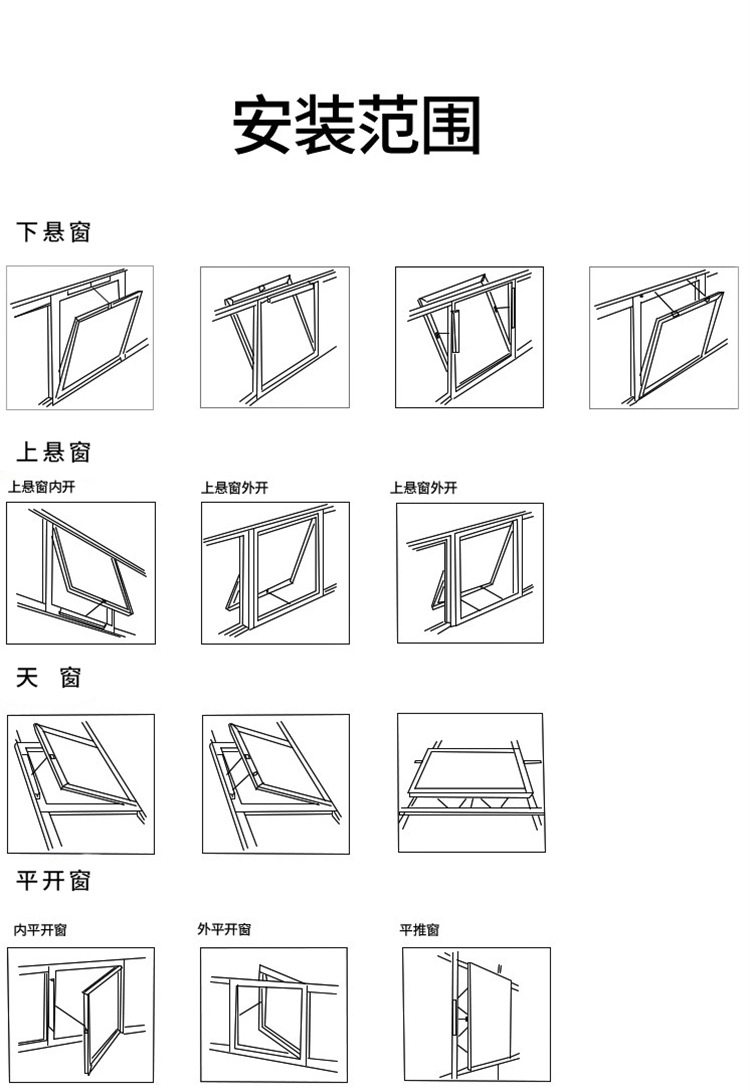 安装范围

下悬窗

上悬窗

上悬窗内开

上悬窗外开

上悬窗外开

天 窗

平开窗

内平开窗

外平开窗

平推窗