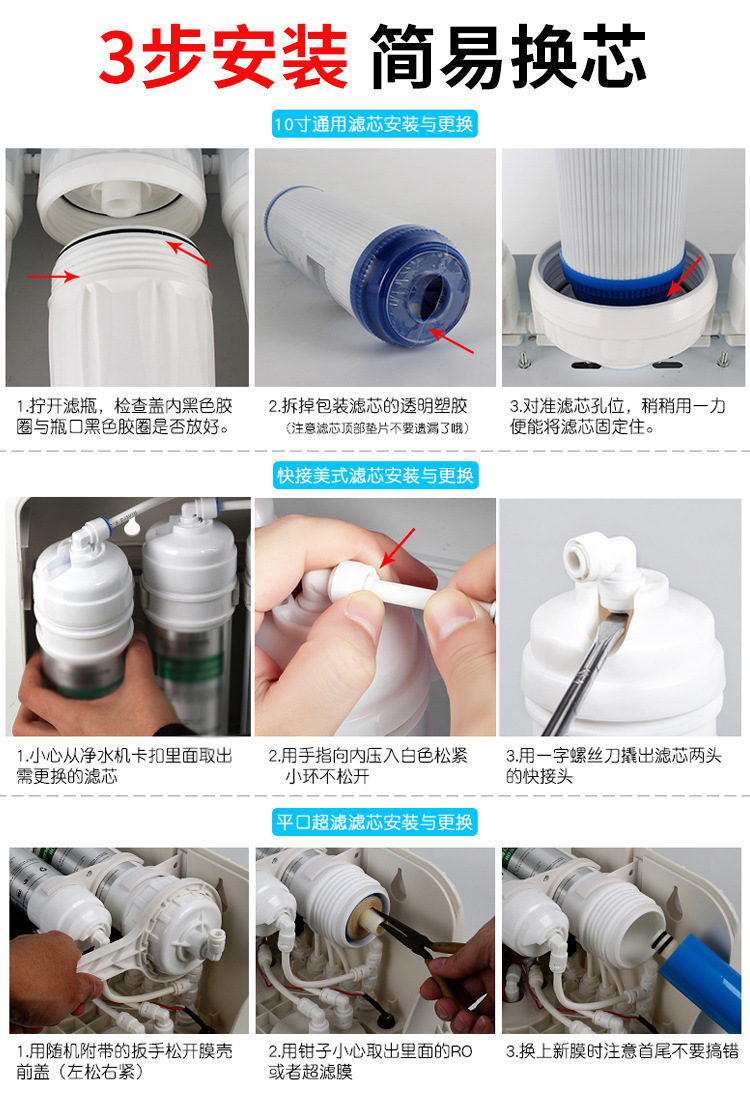 3步安装 简易换芯

10寸通用滤芯安装与更换

1.拧开滤瓶，检查盖内黑色胶圈与瓶口黑色胶圈是否放好。

2.拆掉包装滤芯的透明塑胶
（注意滤芯顶部垫片不要遗漏了哦）

3.对准滤芯孔位，稍稍用一力便能将滤芯固定住。

快接美式滤芯安装与更换

1.小心从净水机卡扣里面取出需更换的滤芯

2.用手指向内压入白色松紧小环不松开

3.用一字螺丝刀撬出滤芯两头的快接头

平口超滤滤芯安装与更换

1.用随机附带的扳手松开膜壳前盖（左松右紧）

2.用钳子小心取出里面的RO或者超滤膜

3.换上新膜时注意首尾不要搞错