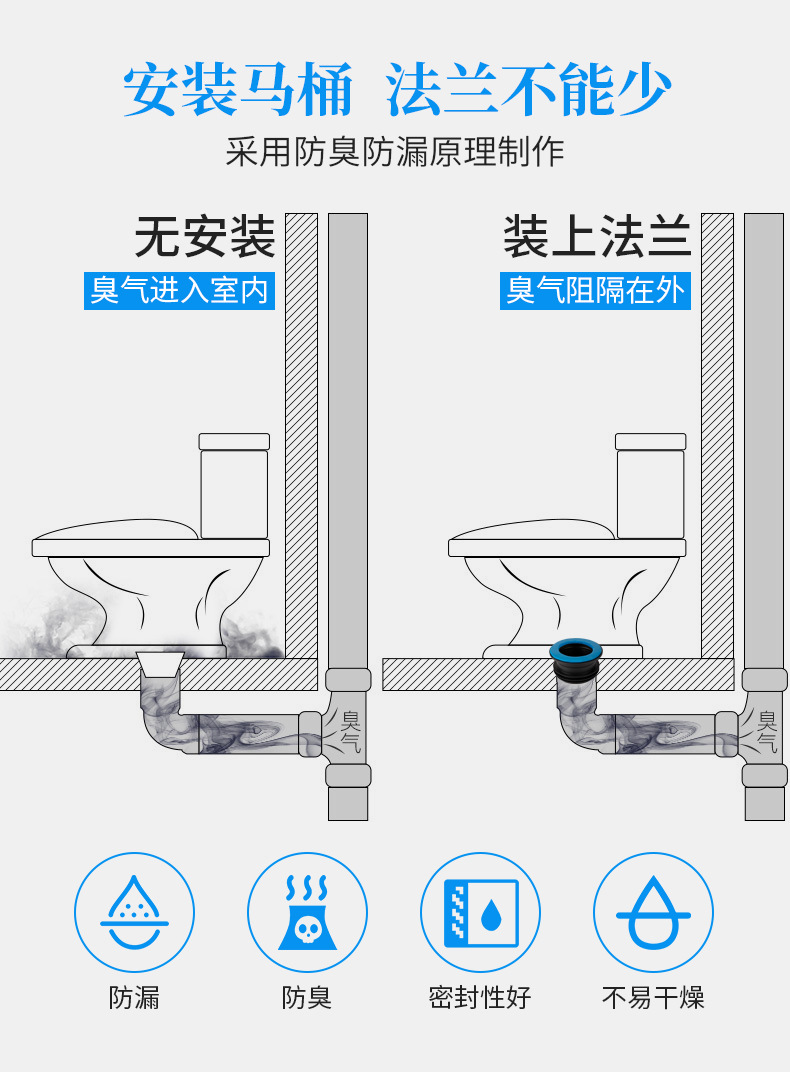 安装马桶 法兰不能少

采用防臭防漏原理制作

无安装

臭气进入室内

臭气

装上法兰

臭气阻隔在外

臭气

防漏

防臭

密封性好

不易干燥