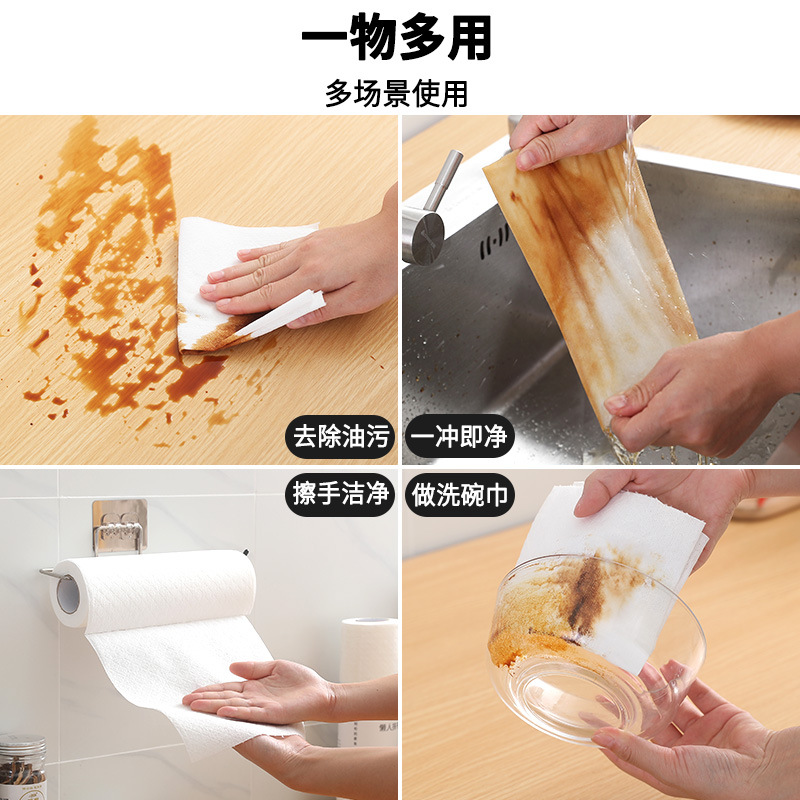 一物多用

多场景使用

去除油污

一冲即净

擦手洁净

做洗碗巾