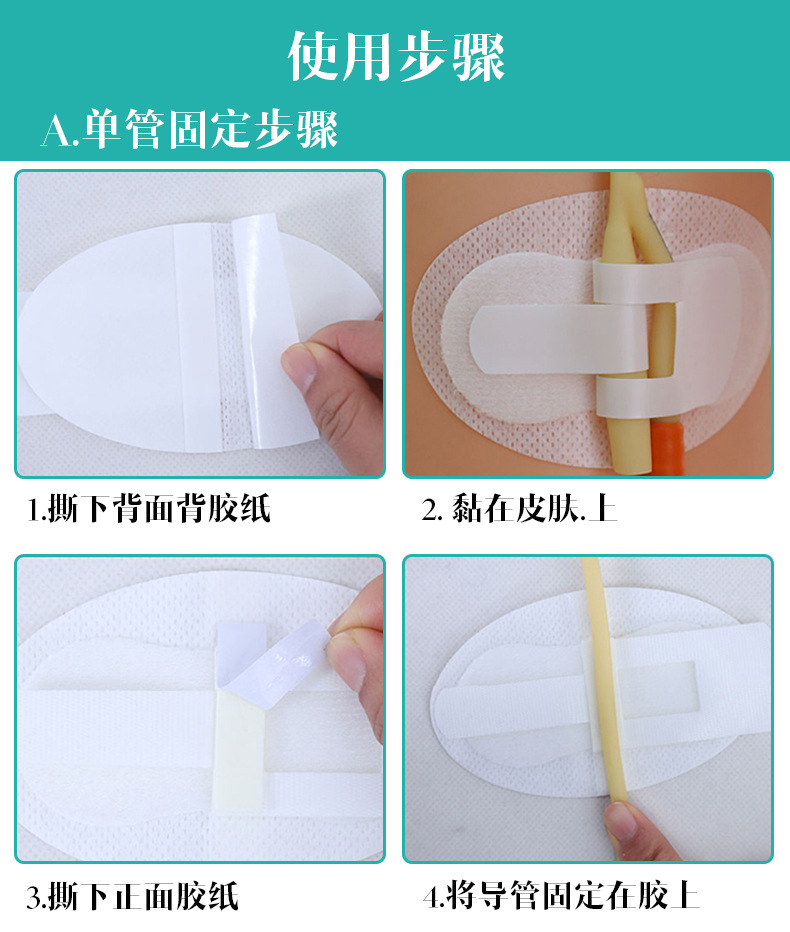 使用步骤

A.单管固定步骤

1.撕下背面背胶纸

2. 黏在皮肤.上

3.撕下正面胶纸

4.将导管固定在胶上