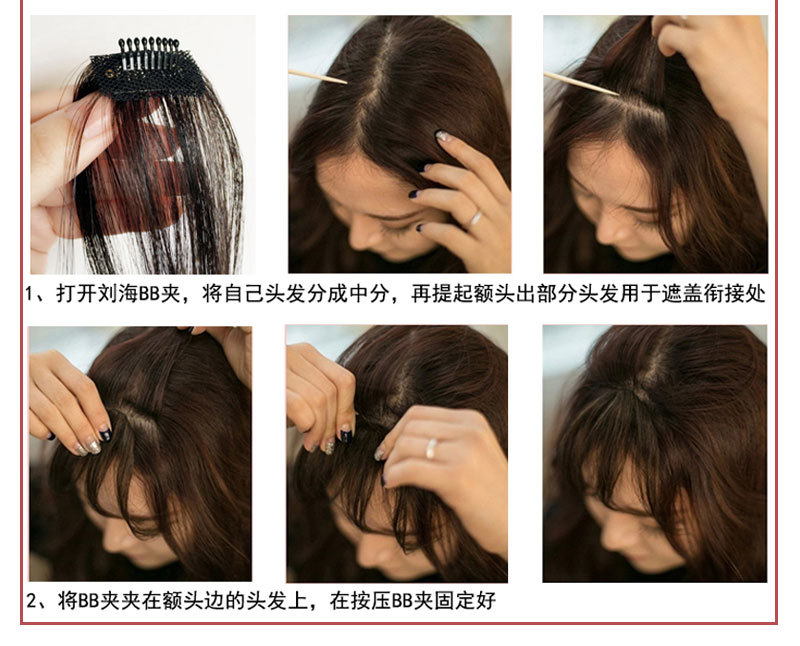 1、打开刘海BB夹，将自己头发分成中分，再提起额头出部分头发用于遮盖衔接处

2、将BB夹夹在额头边的头发上，在按压BB夹固定好