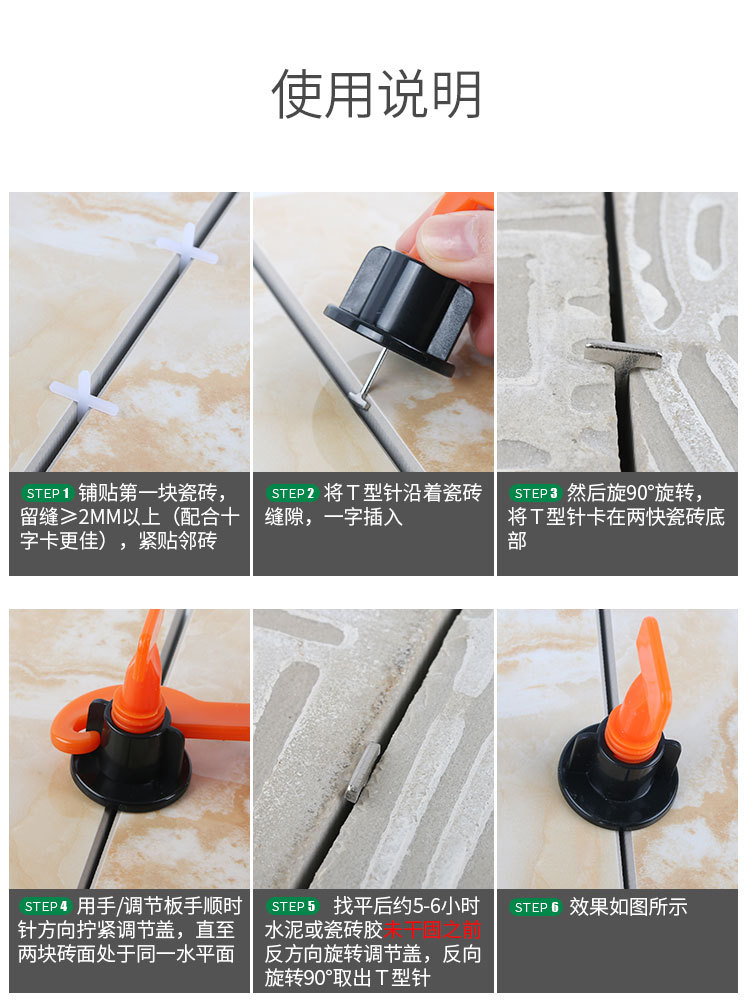 使用说明

STEP 1 铺贴第一块瓷砖，留缝≥2MM以上（配合十字卡更佳），紧贴邻砖

STEP 2 将T型针沿着瓷砖缝隙，一字插入

STEP 3 然后旋90°旋转，将T型针卡在两快瓷砖底部

STEP 4 用手/调节板手顺时针方向拧紧调节盖，直至两块砖面处于同一水平面

STEP 5 找平后约5-6小时水泥或瓷砖胶未干固之前反方向旋转调节盖，反向旋转90°取出T型针

STEP 6 效果如图所示