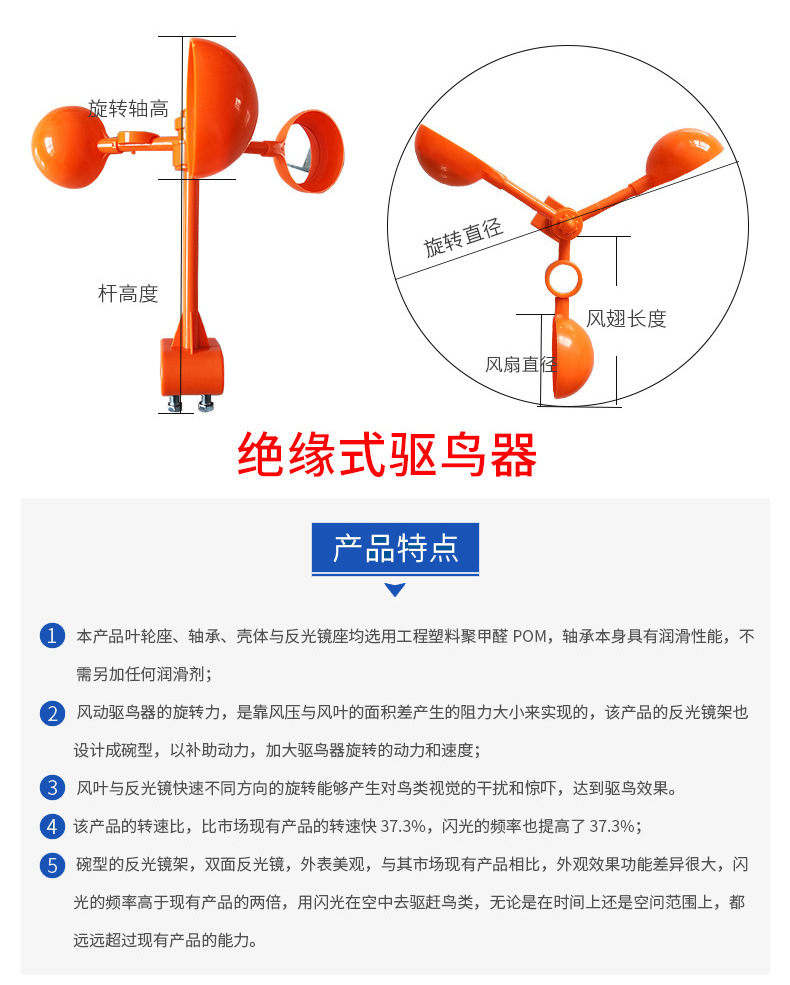 旋转轴高

杆高度

旋转直径

风翅长度

风扇直径

绝缘式驱鸟器

产品特点

1 本产品叶轮座、轴承、壳体与反光镜座均选用工程塑料聚甲醛 POM，轴承本身具有润滑性能，不需另加任何润滑剂；

2 风动驱鸟器的旋转力，是靠风压与风叶的面积差产生的阻力大小来实现的，该产品的反光镜架也设计成碗型，以补助动力，加大驱鸟器旋转的动力和速度；

3 风叶与反光镜快速不同方向的旋转能够产生对鸟类视觉的干扰和惊吓，达到驱鸟效果。

4 该产品的转速比，比市场现有产品的转速快 37.3%，闪光的频率也提高了 37.3%；

5 碗型的反光镜架，双面反光镜，外表美观，与其市场现有产品相比，外观效果功能差异很大，闪光的频率高于现有产品的两倍，用闪光在空中去驱赶鸟类，无论是在时间上还是空间范围上，都远远超过现有产品的能力。