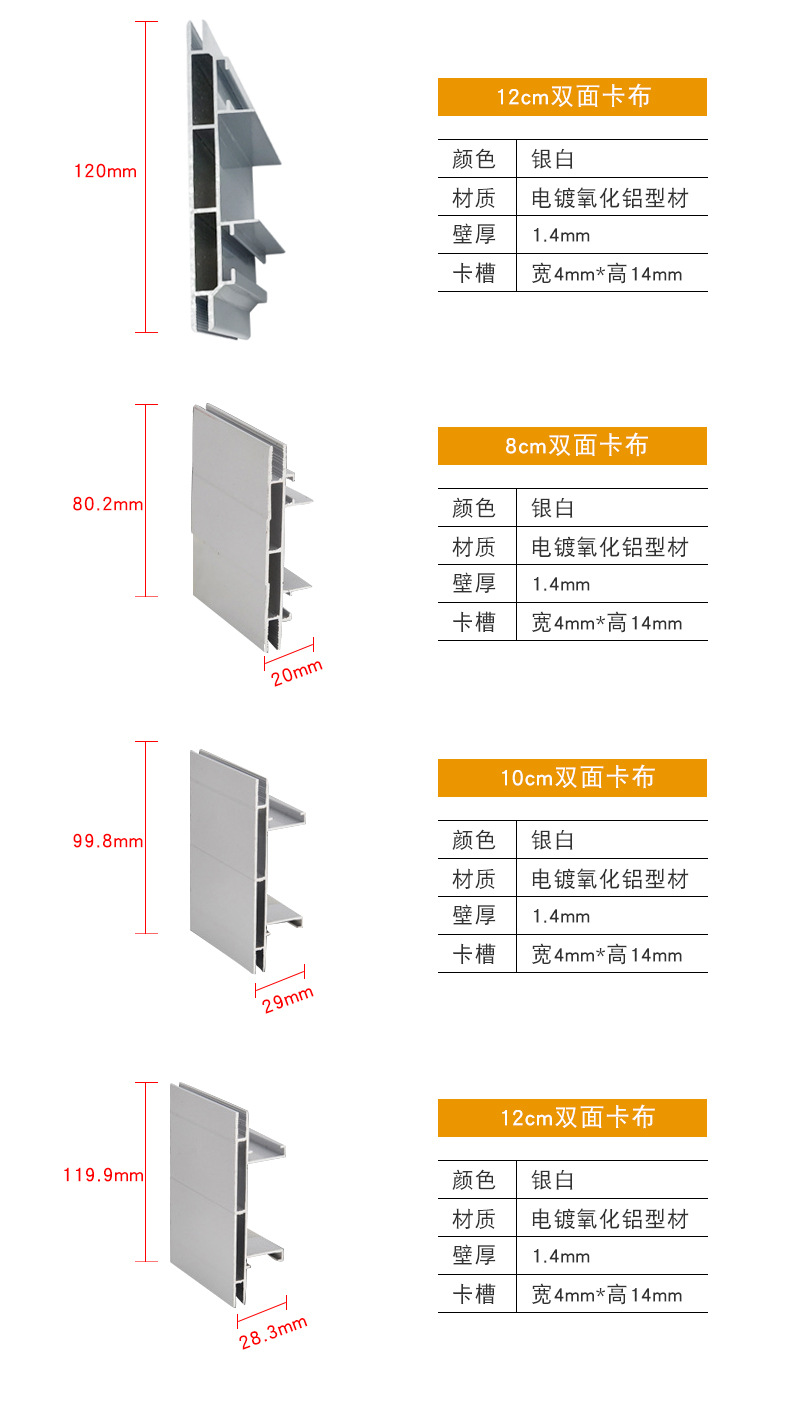 120mm

12cm双面卡布

| 颜色 | 银白 |
|---|---|
| 材质 | 电镀氧化铝型材 |
| 壁厚 | 1.4mm |
| 卡槽 | 宽4mm*高14mm |

80.2mm

20mm

8cm双面卡布

| 颜色 | 银白 |
|---|---|
| 材质 | 电镀氧化铝型材 |
| 壁厚 | 1.4mm |
| 卡槽 | 宽4mm*高14mm |

99.8mm

29mm

10cm双面卡布

| 颜色 | 银白 |
|---|---|
| 材质 | 电镀氧化铝型材 |
| 壁厚 | 1.4mm |
| 卡槽 | 宽4mm*高14mm |

119.9mm

28.3mm

12cm双面卡布

| 颜色 | 银白 |
|---|---|
| 材质 | 电镀氧化铝型材 |
| 壁厚 | 1.4mm |
| 卡槽 | 宽4mm*高14mm |