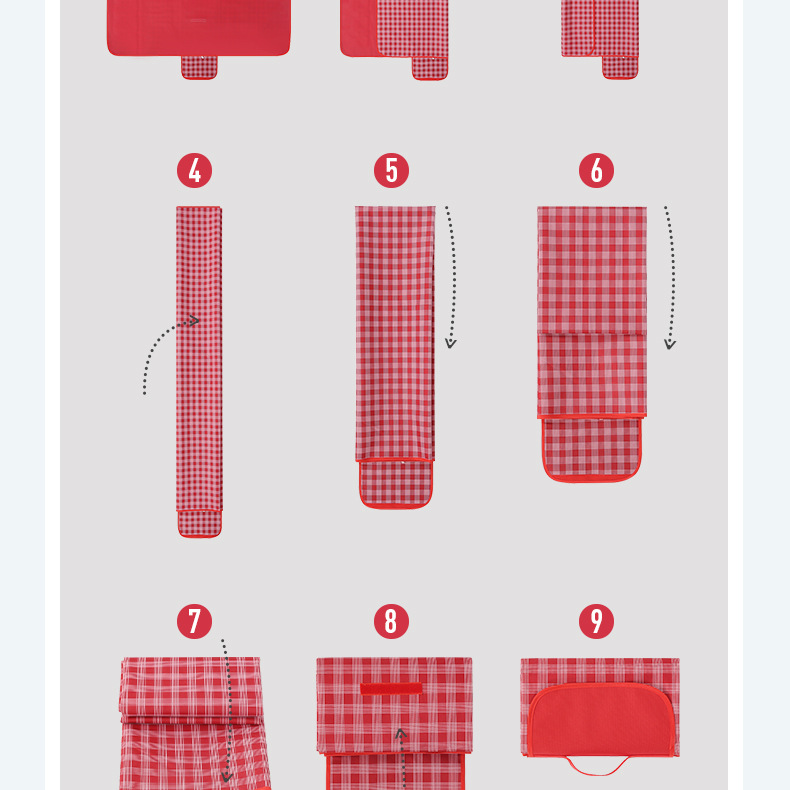 4

5

6

7

8

9