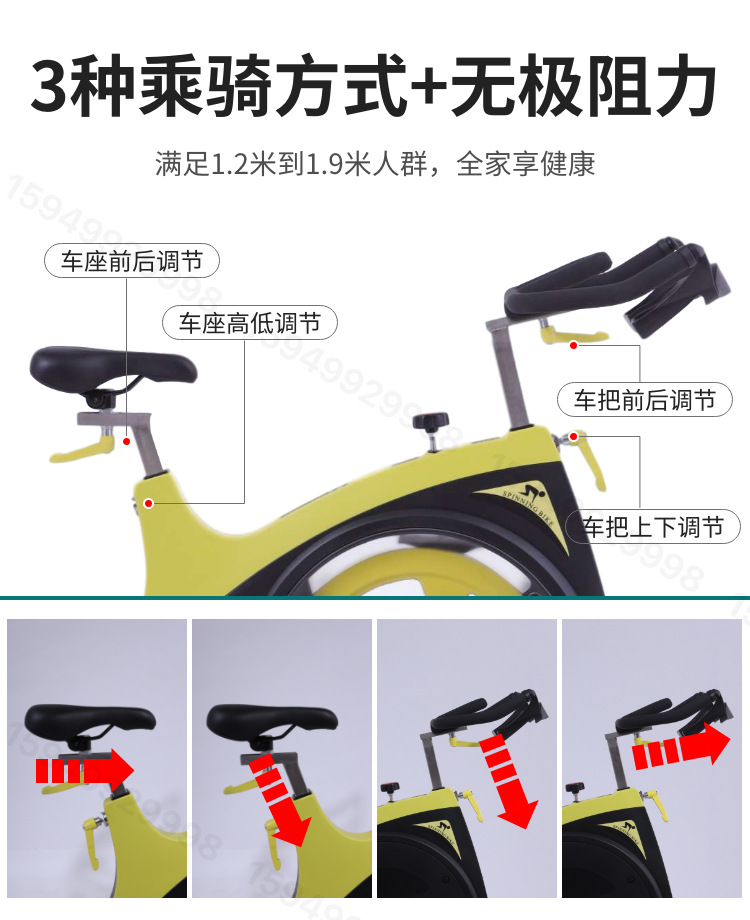 3种乘骑方式+无极阻力

满足1.2米到1.9米人群，全家享健康

车座前后调节

车座高低调节

车把前后调节

车把上下调节

SPINNING BIKE

15949929998