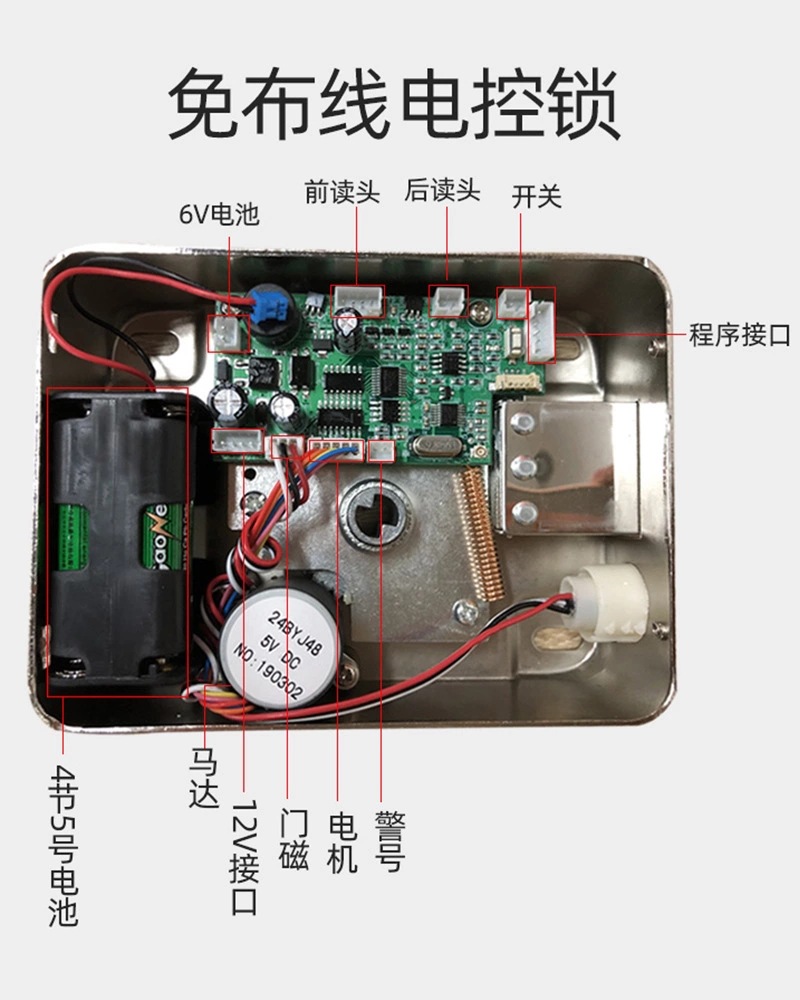 免布线电控锁

6V电池
前读头
后读头
开关
程序接口

24BYJ48
5V DC
NO:190302

4节5号电池
马达
12V接口
门磁
电机
警号