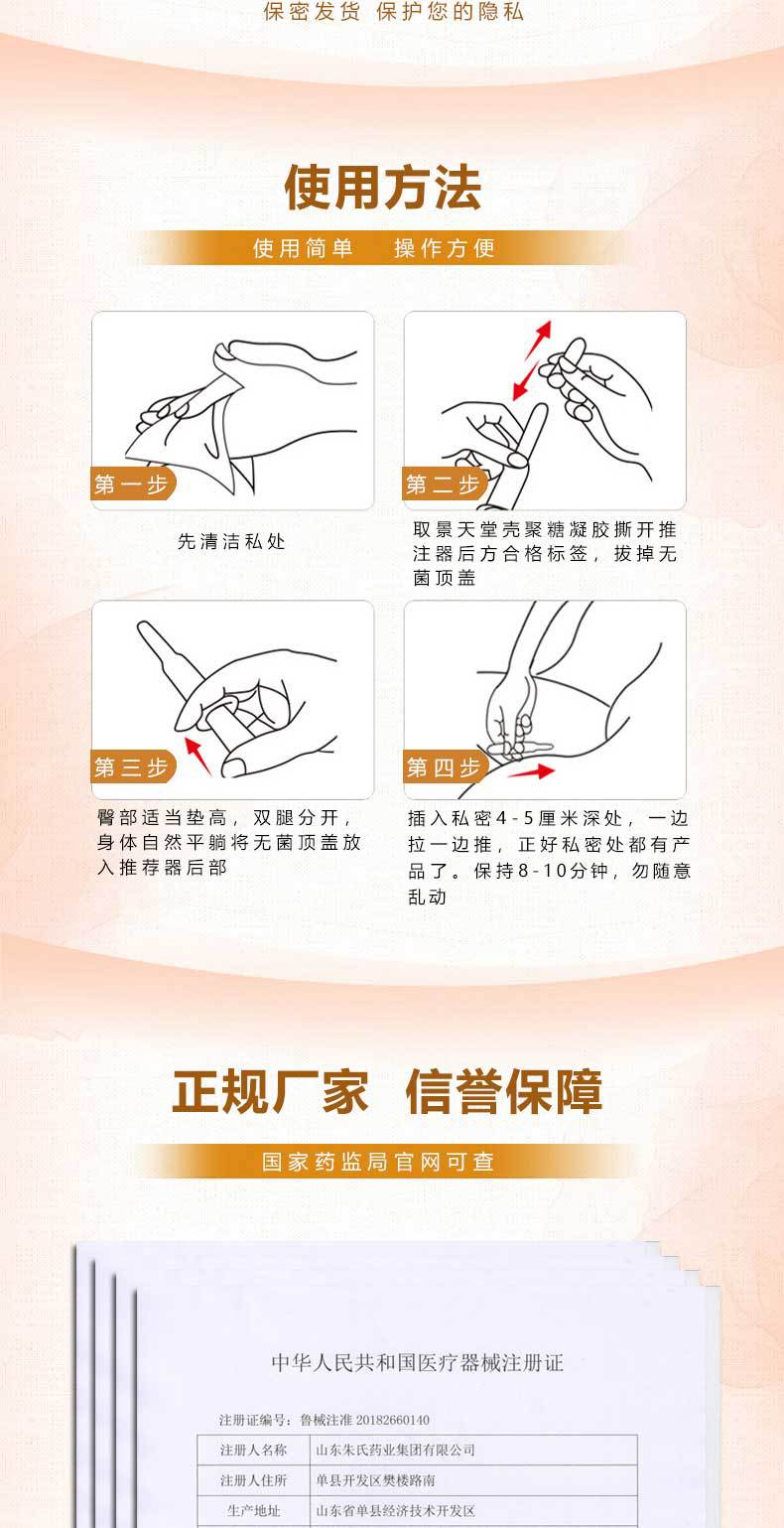 保密发货 保护您的隐私

使用方法

使用简单 操作方便

第一步

先清洁私处

第二步

取景天堂壳聚糖凝胶撕开推注器后方合格标签，拔掉无菌顶盖

第三步

臀部适当垫高，双腿分开，身体自然平躺将无菌顶盖放入推荐器后部

第四步

插入私密4-5厘米深处，一边拉一边推，正好私密处都有产品了。保持8-10分钟，勿随意乱动

正规厂家 信誉保障

国家药监局官网可查

中华人民共和国医疗器械注册证

注册证编号：鲁械注准 20182660140

| 注册人名称 | 山东朱氏药业集团有限公司 |
|---|---|
| 注册人住所 | 单县开发区樊楼路南 |
| 生产地址 | 山东省单县经济技术开发区 |